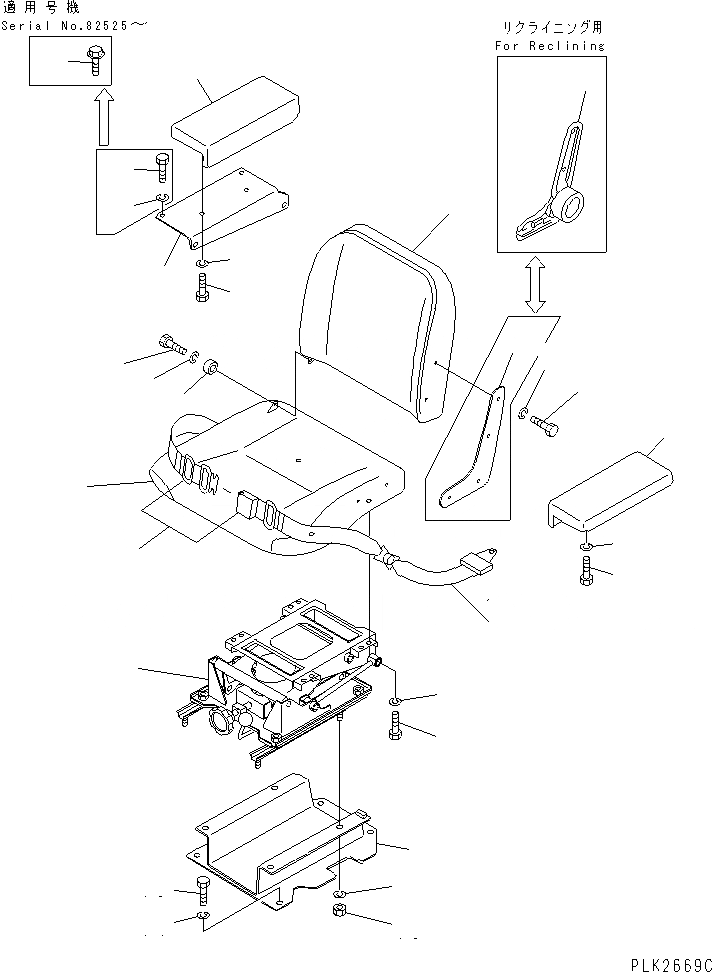 適用号機
Serial No.82525～

リクライニング用
For Reclining

PLK2669C