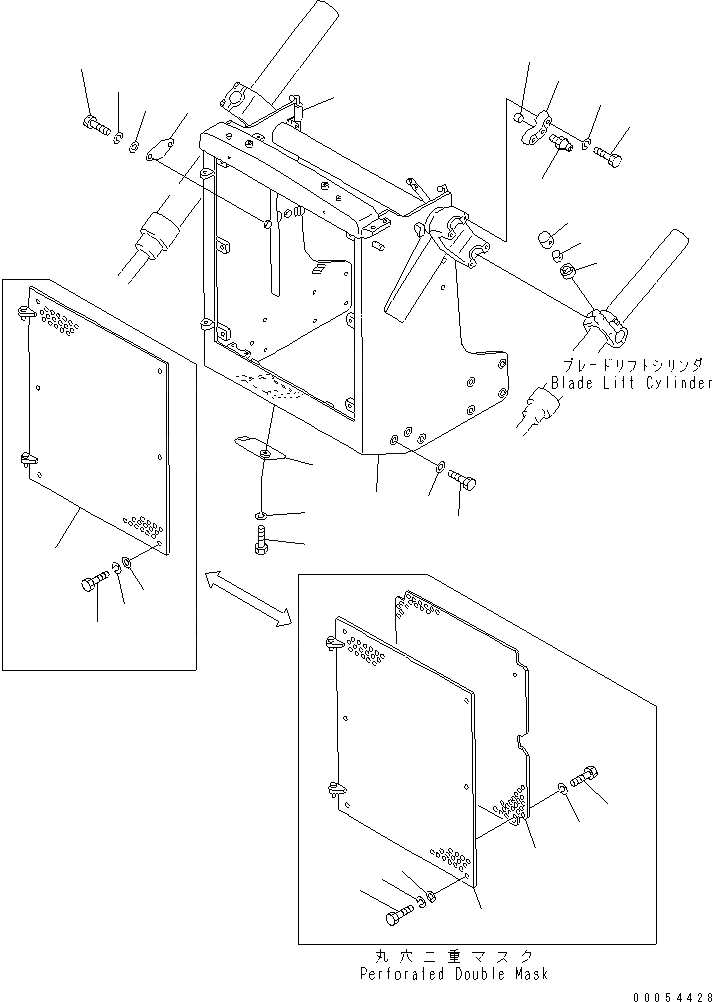 ブレードリフトシリンダ
Blade Lift Cylinder

丸穴二重マスク
Perforated Double Mask

00054428