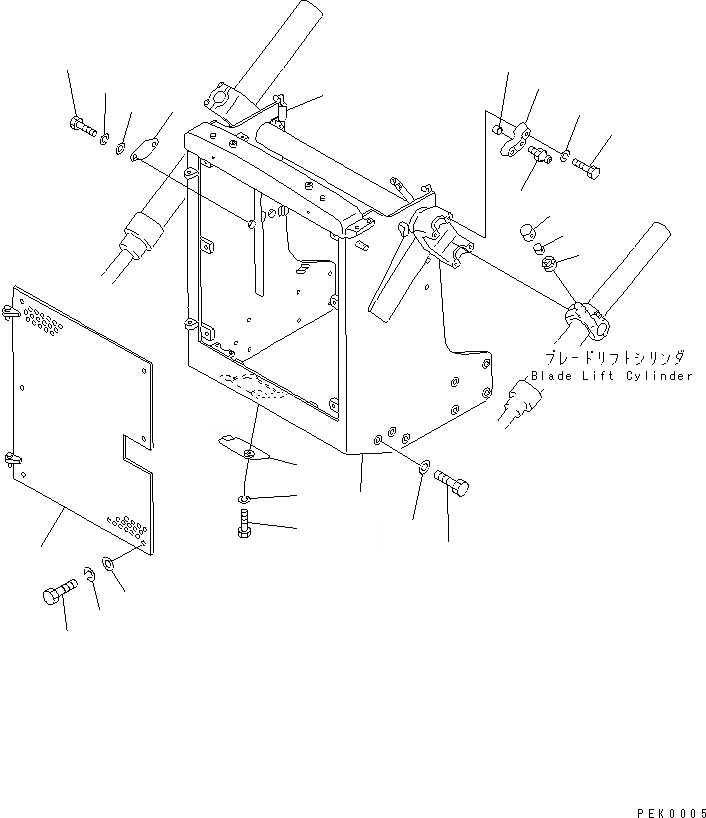 ブレードリフトシリンダ
Blade Lift Cylinder

PEK0005