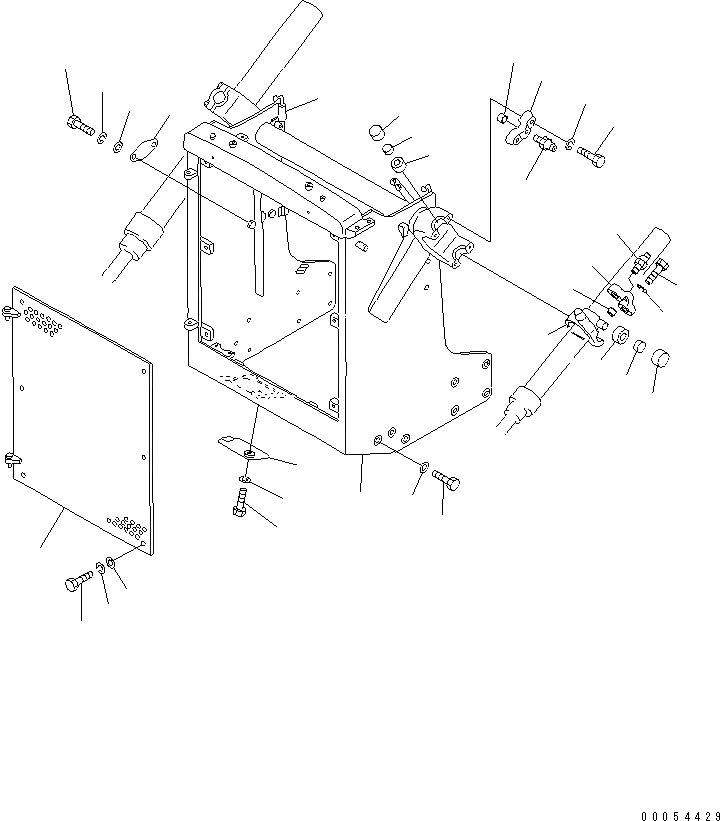 00054429