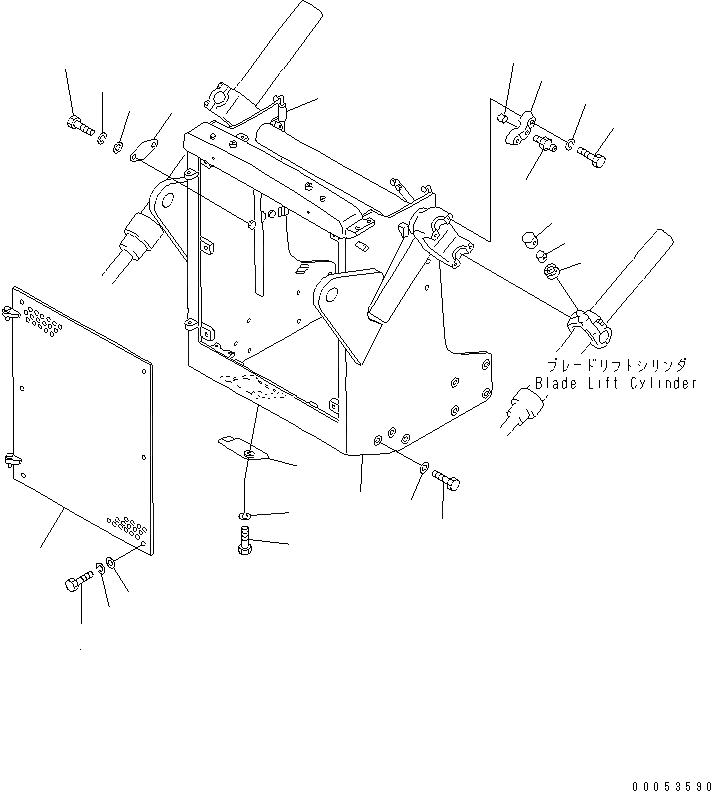 ブレードリフトシリンダ
Blade Lift Cylinder

00053590