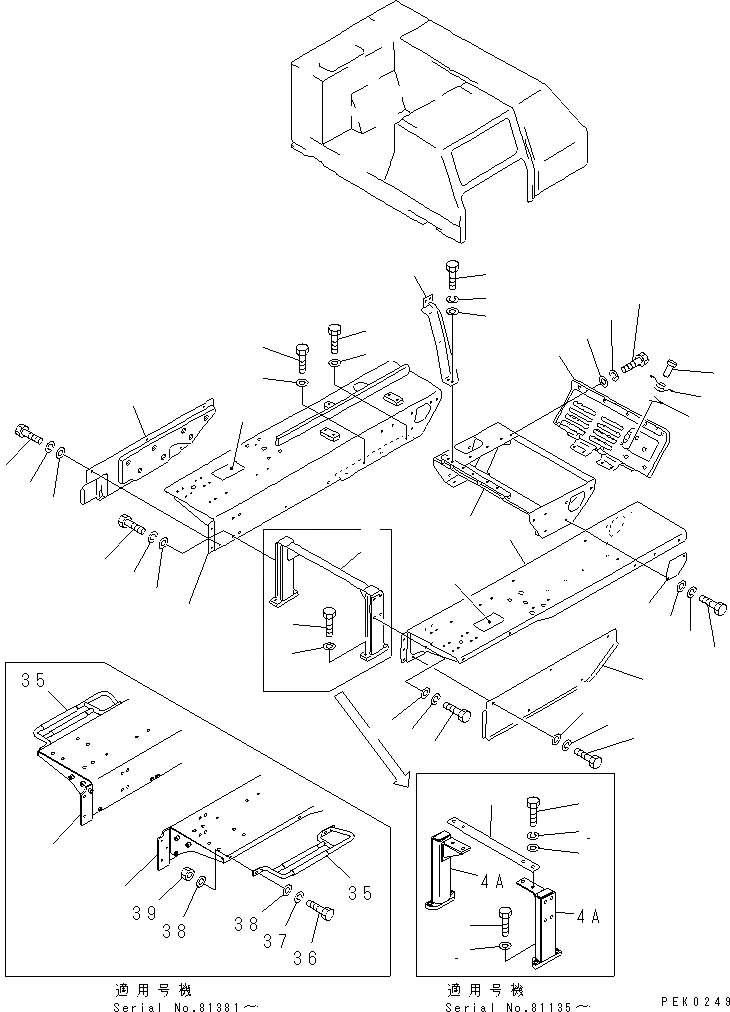 35

35

39

38

38

37

36

4A

4A

適用号機
Serial No.81381～

適用号機
Serial No.81135～

PEK0249