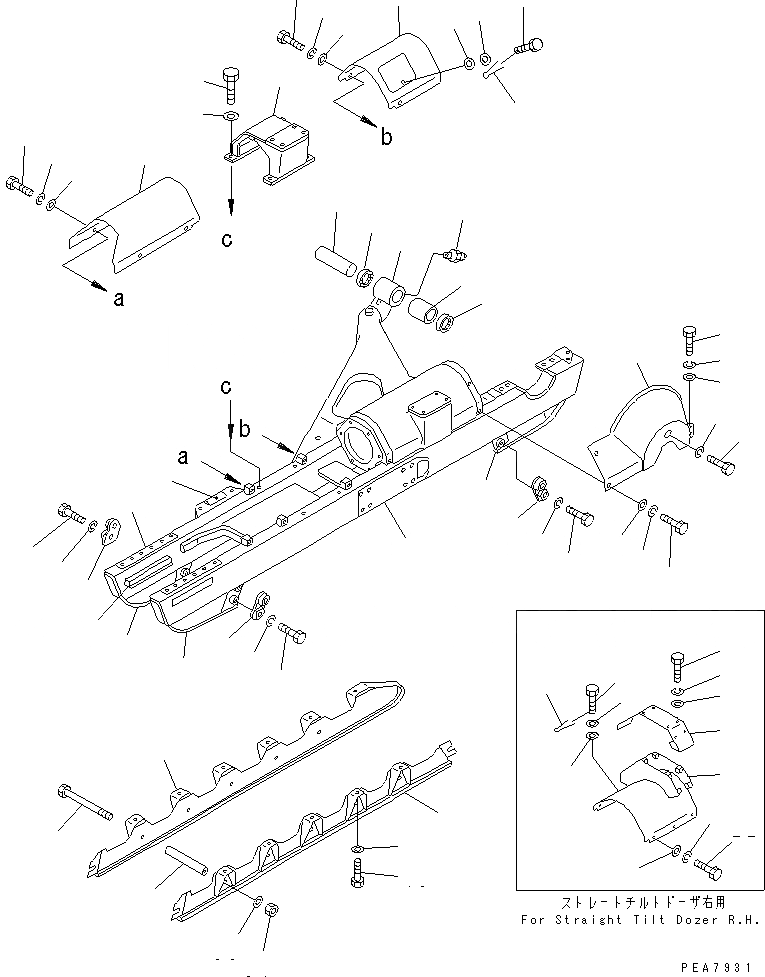 b

c

a

c

b

a

ストレートチルトドーザ右用
For Straight Tilt Dozer R.H.

PEA7931