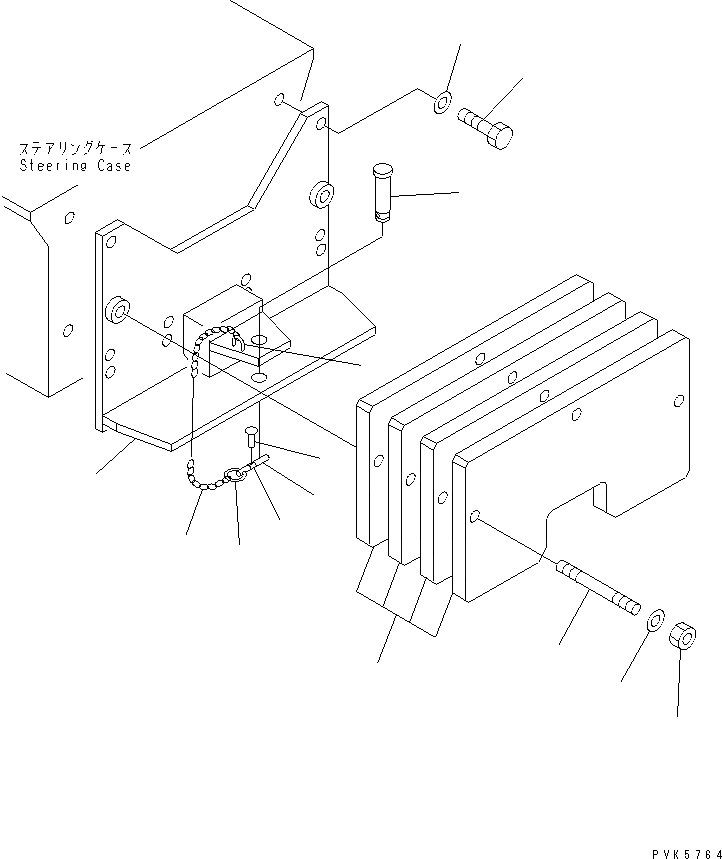 ステアリングケース
Steering Case

PVK5764