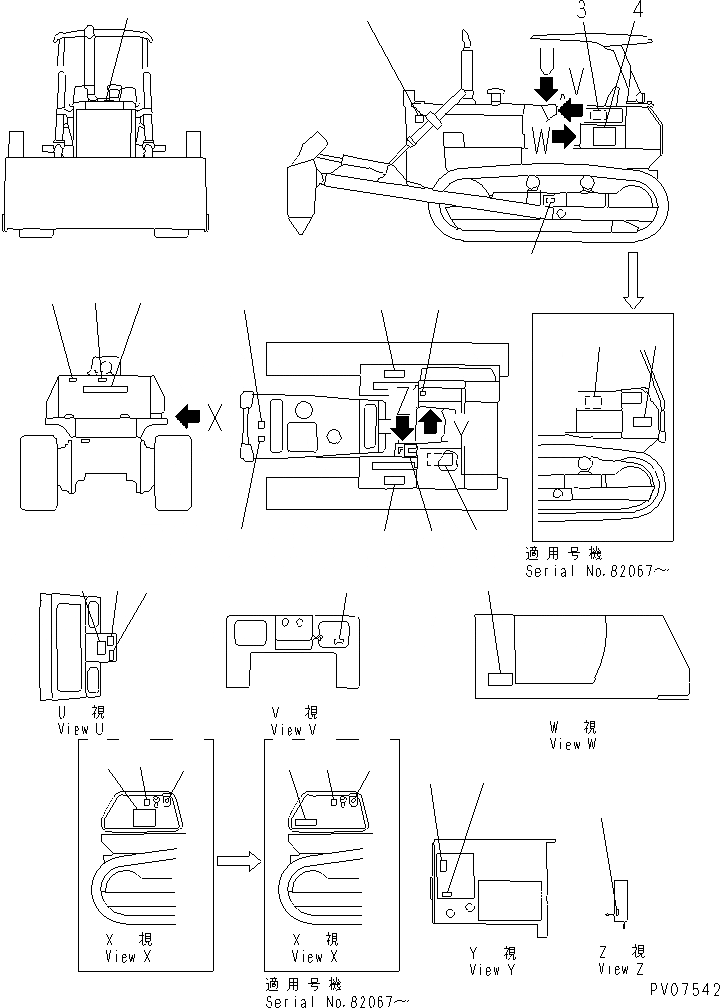 3
4
U
V
W

X
Z
Y

適用号機
Serial No.82067~

U 視
View U

V 視
View V

W 視
View W

X 視
View X

X 視
View X

適用号機
Serial No.82067~

Y 視
View Y

Z 視
View Z

PV07542