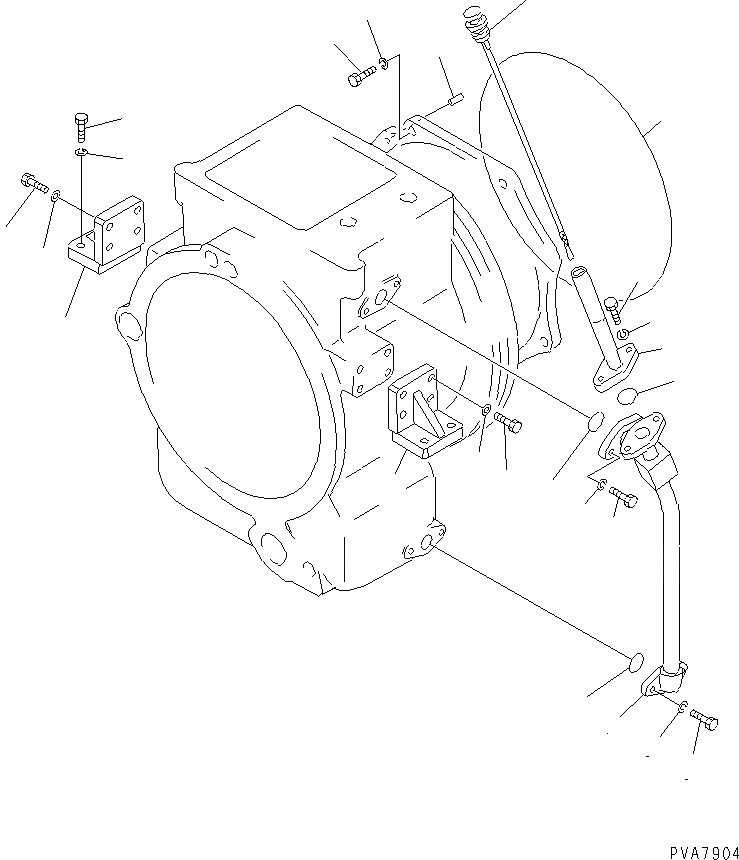 PVA7904