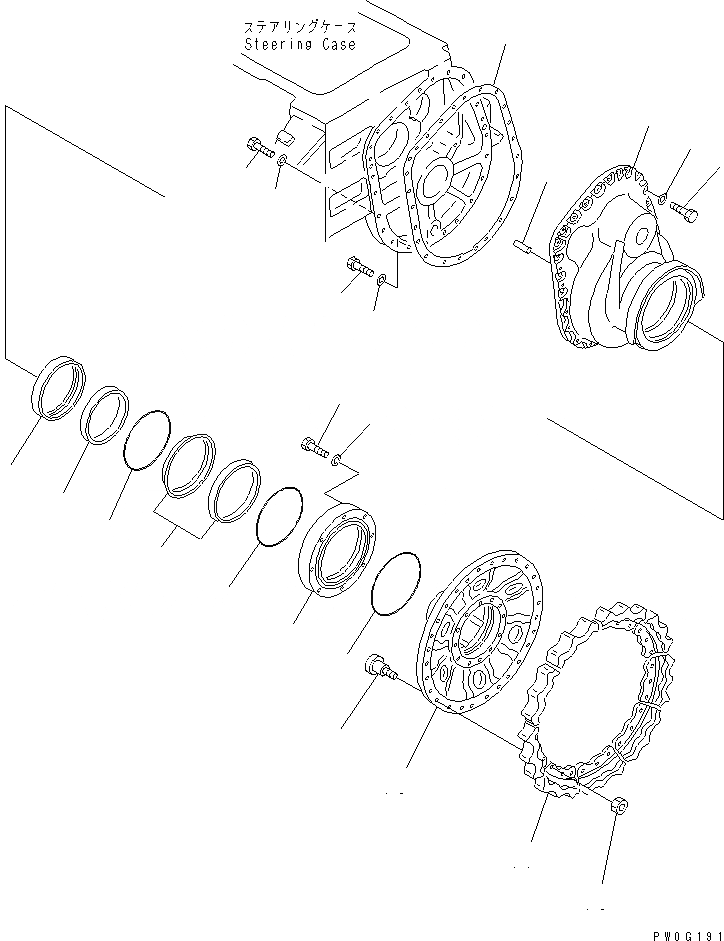 ステアリングケース
Steering Case

PW0G191