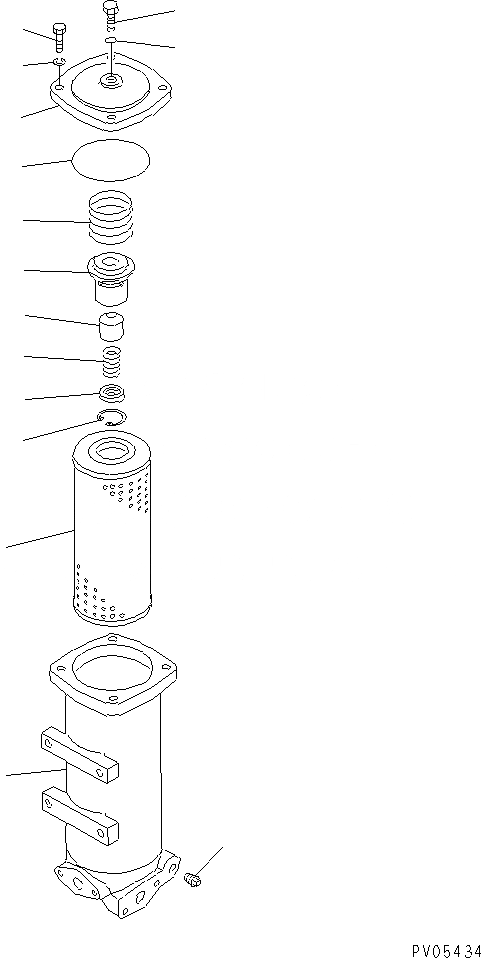 PV05434