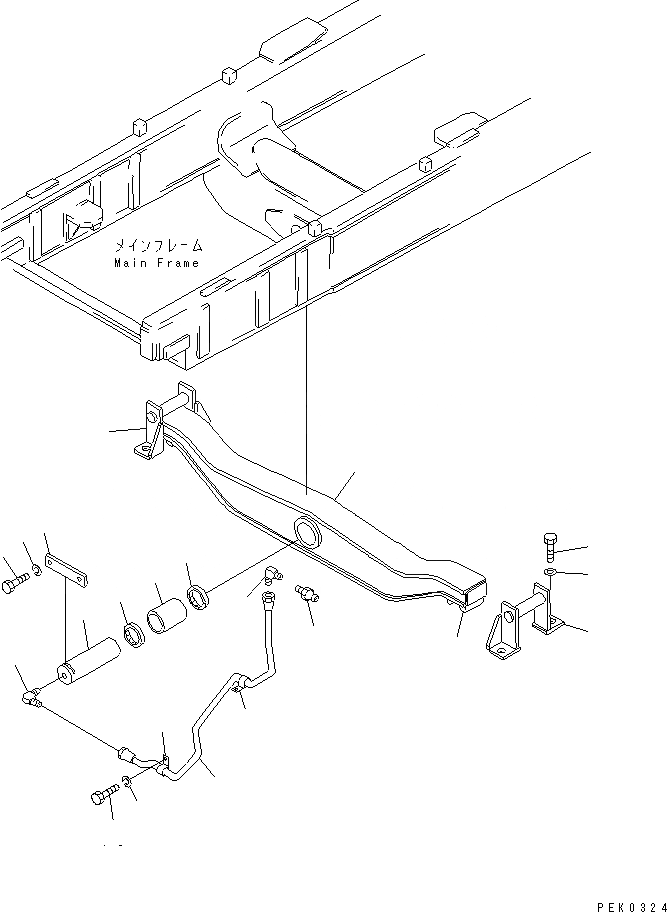 メインフレーム
Main Frame

PEK0324