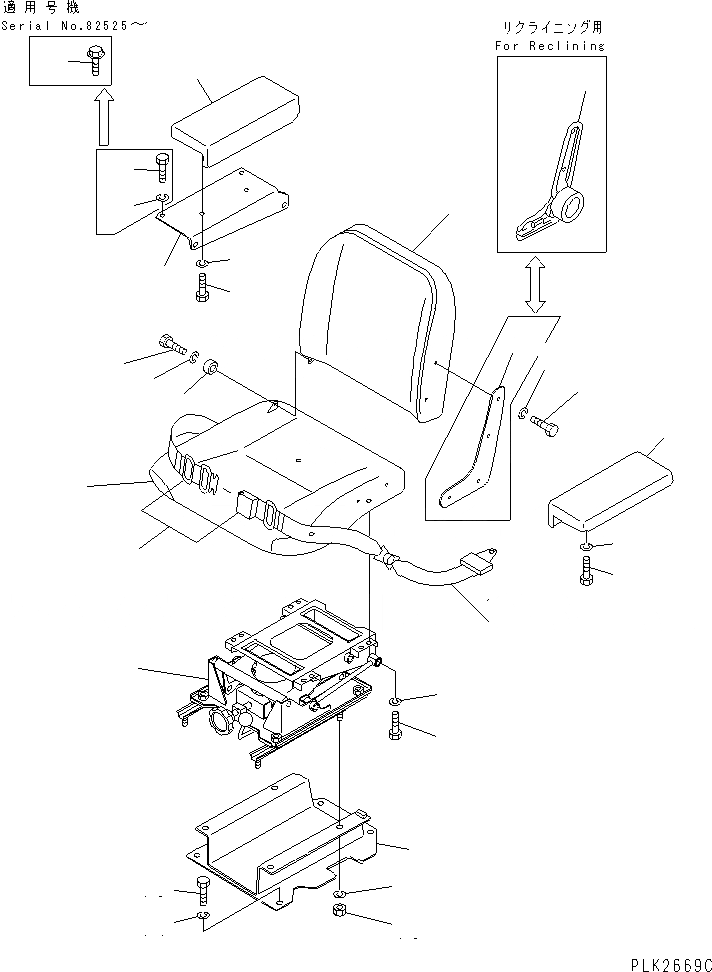 適用号機
Serial No.82525～

リクライニング用
For Reclining

PLK2669C