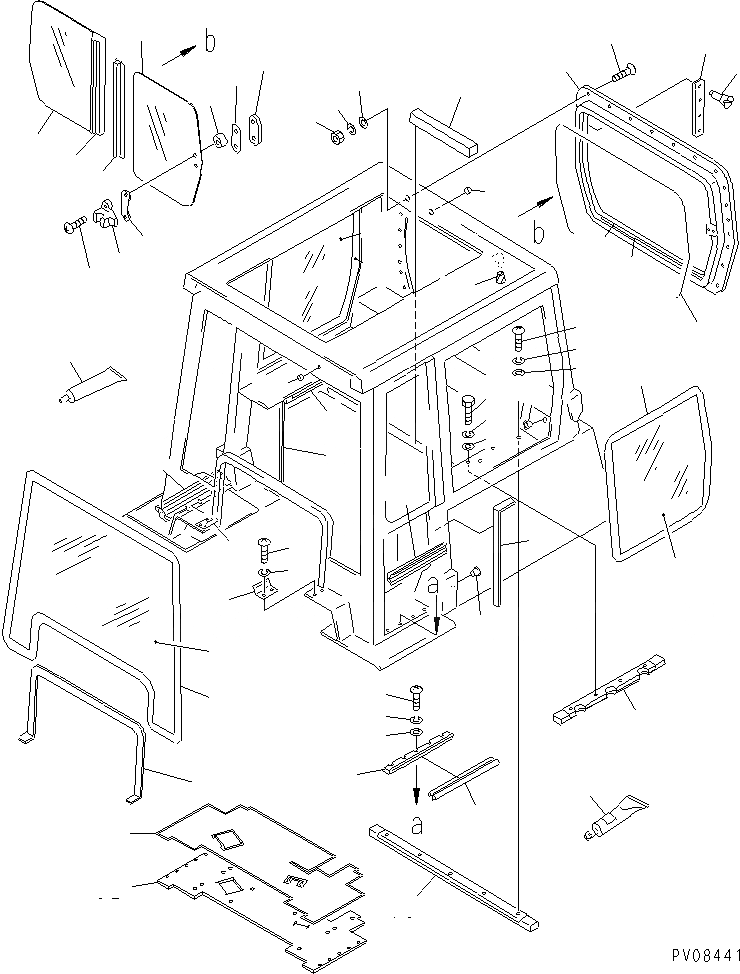 b

b

a

a

PV08441