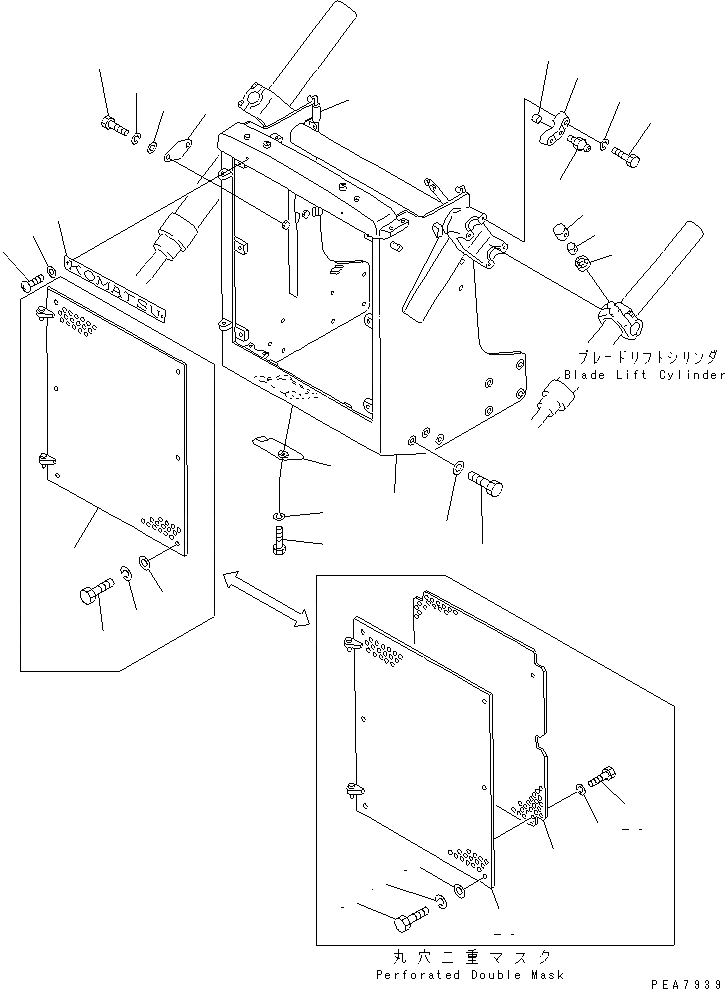 KOMATSU

ブレードリフトシリンダ
Blade Lift Cylinder

丸穴二重マスク
Perforated Double Mask

PEA7939