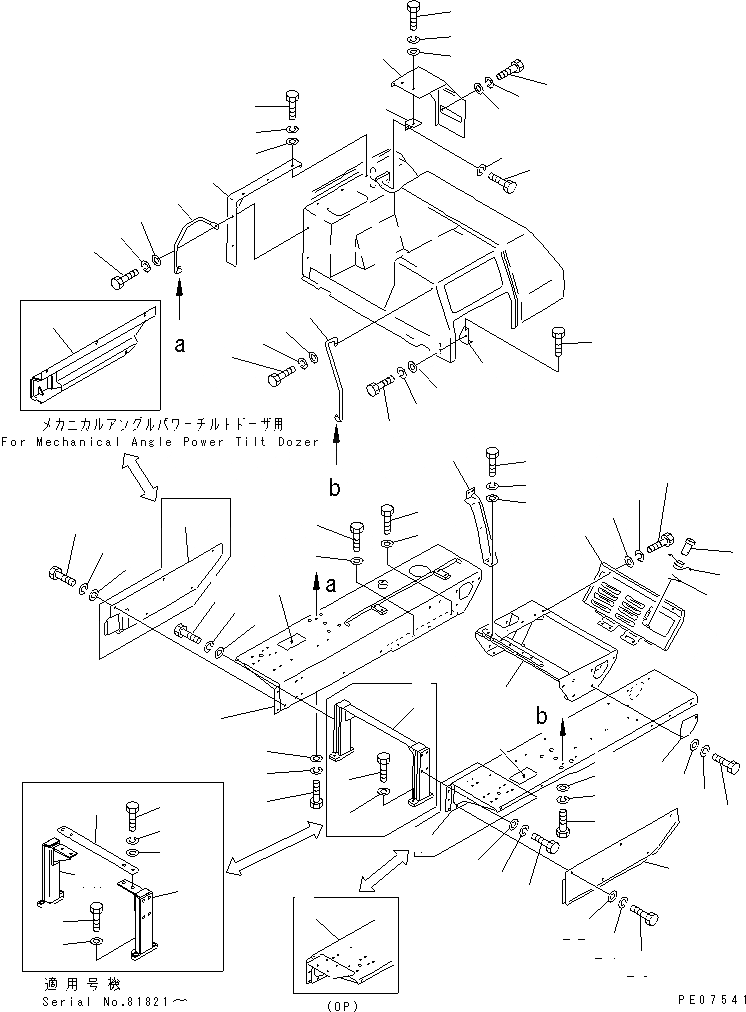 a

メカニカルアングルパワーチルトドーザ用
For Mechanical Angle Power Tilt Dozer

b

a

b

適用号機
Serial No.81821～

(OP)

PE07541