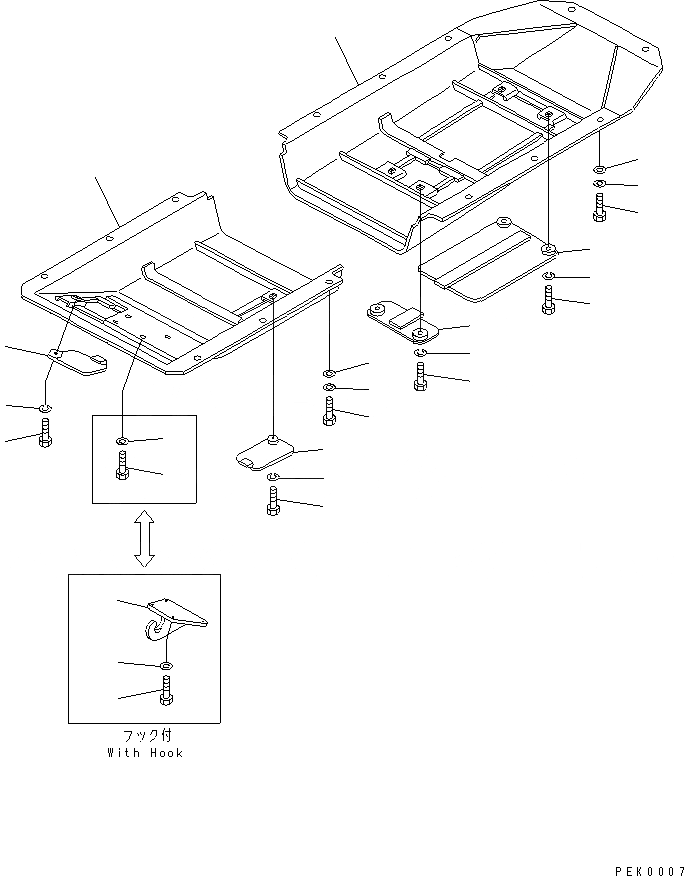 フック付
With Hook

PEK0007