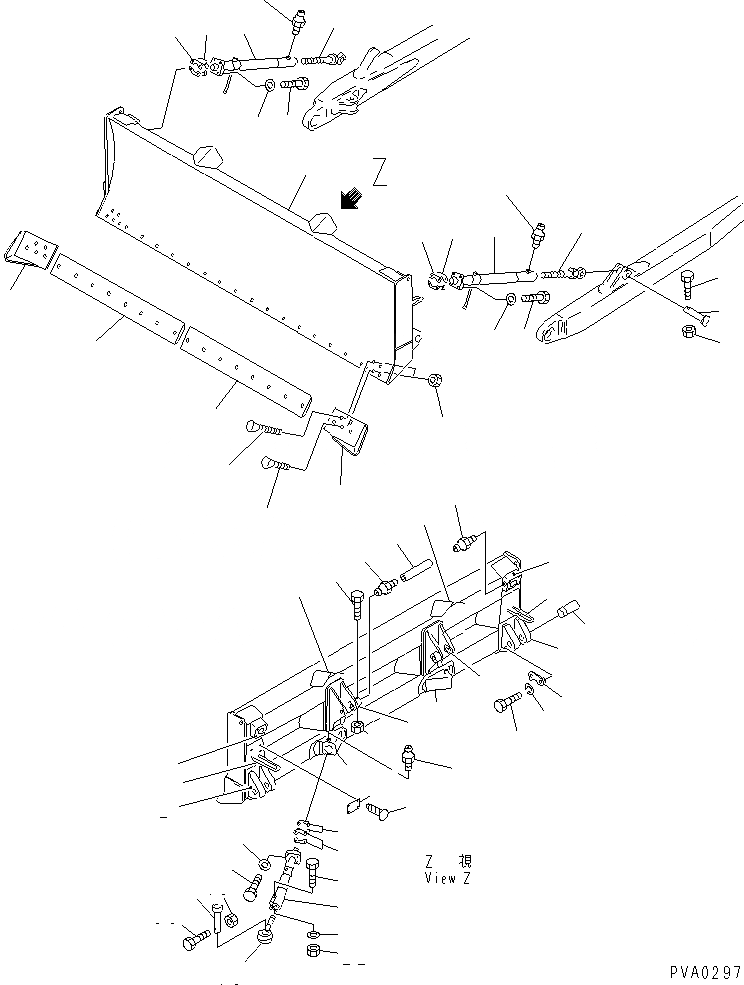 Z

Z 視
View Z

PVA0297