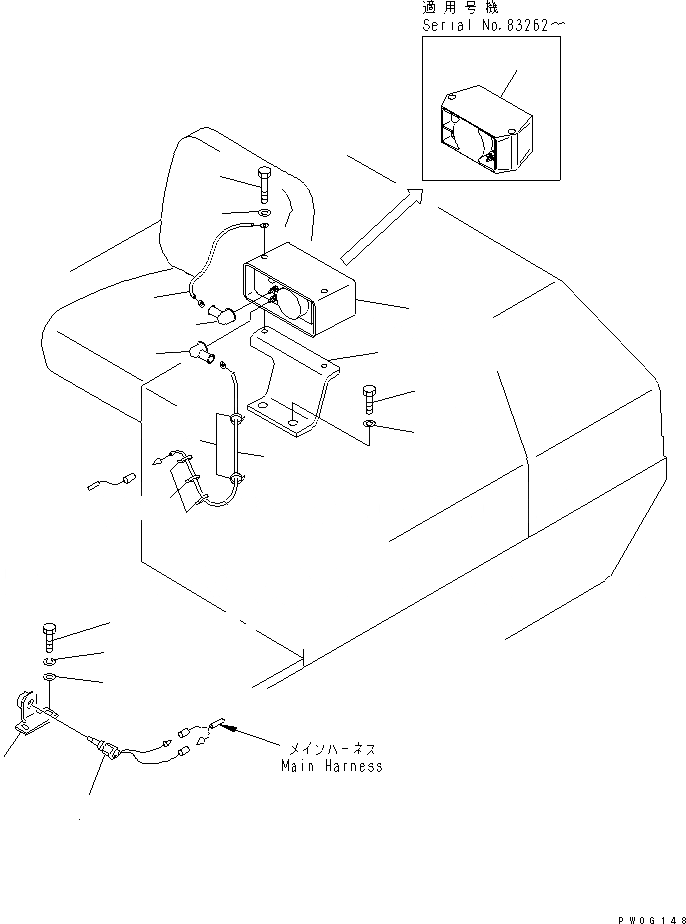 適用号機
Serial No.83262~

メインハーネス
Main Harness

PW06148