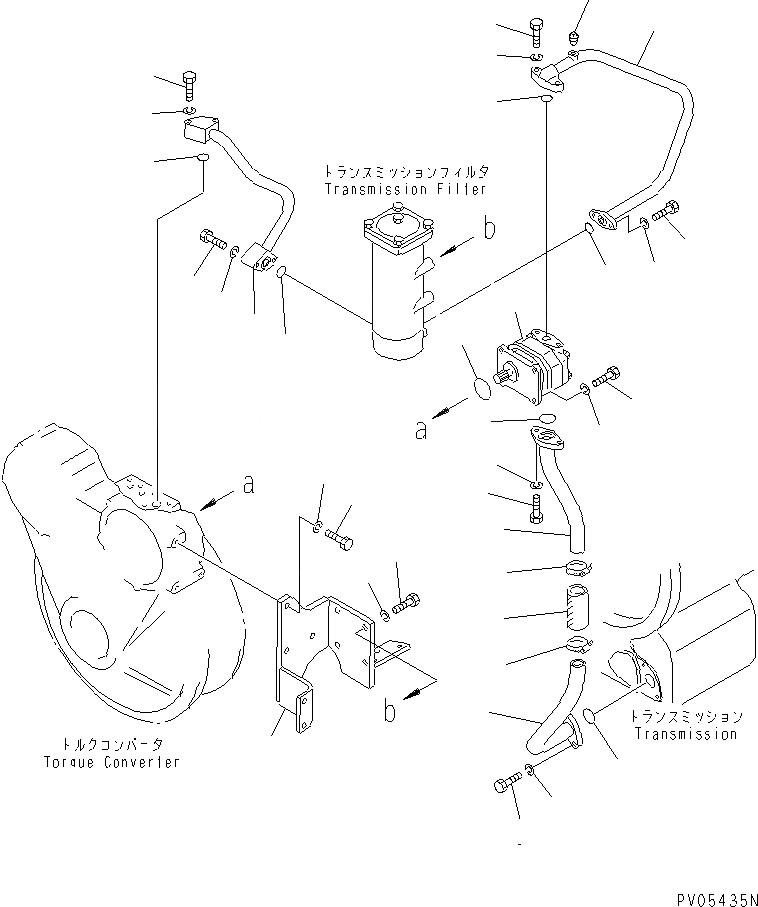 トランスミッションフィルタ
Transmission Filter

b

a

a

b

トルクコンバータ
Torque Converter

トランスミッション
Transmission

PV05435N