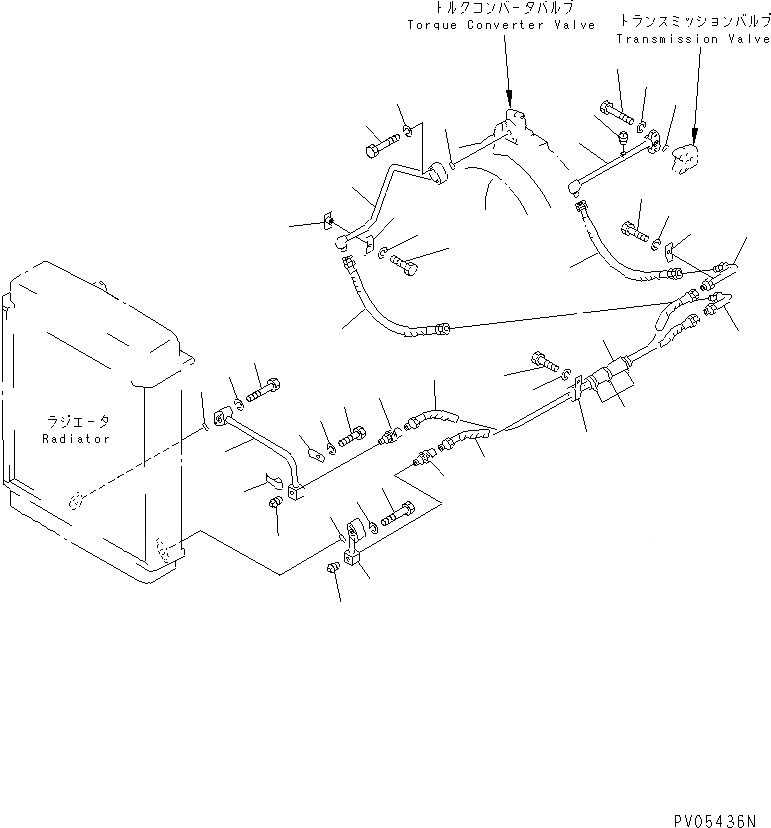 トルクコンバータバルブ
Torque Converter Valve

トランスミッションバルブ
Transmission Valve

ラジエータ
Radiator

PV05436N