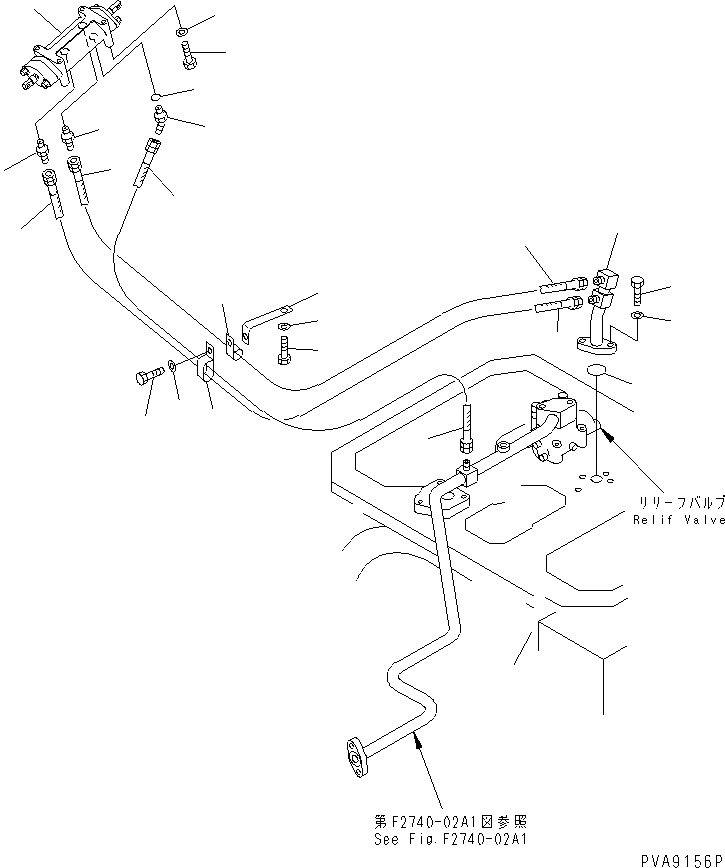 リリーフバルブ
Relif Valve

第F2740-02A1図参照
See Fig.F2740-02A1

PVA9156P