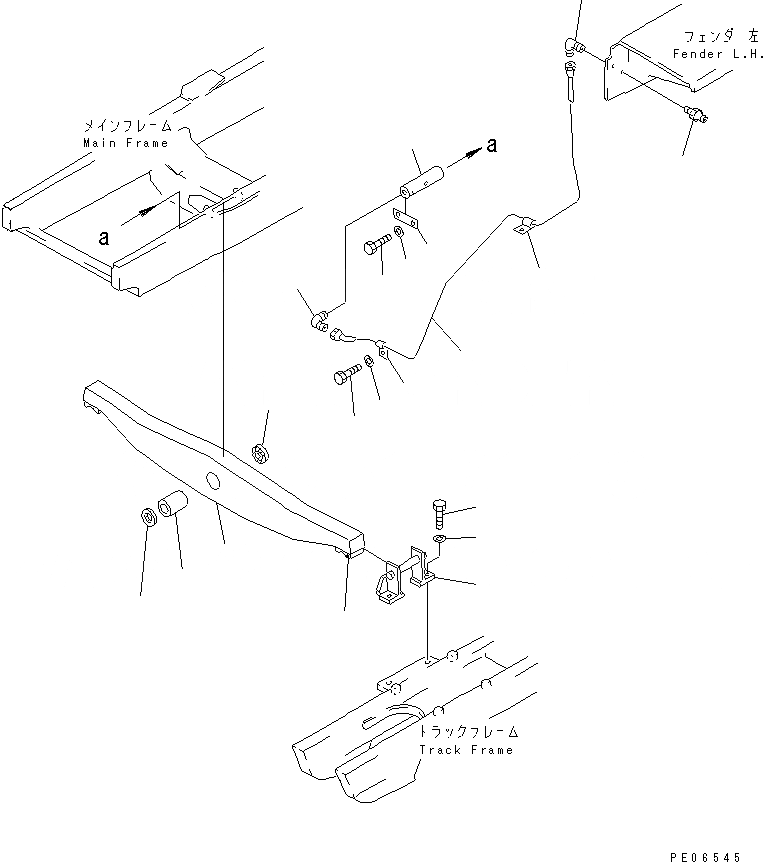 フェンダ 左
Fender L.H.

メインフレーム
Main Frame

a

a

トラックフレーム
Track Frame

PE06545