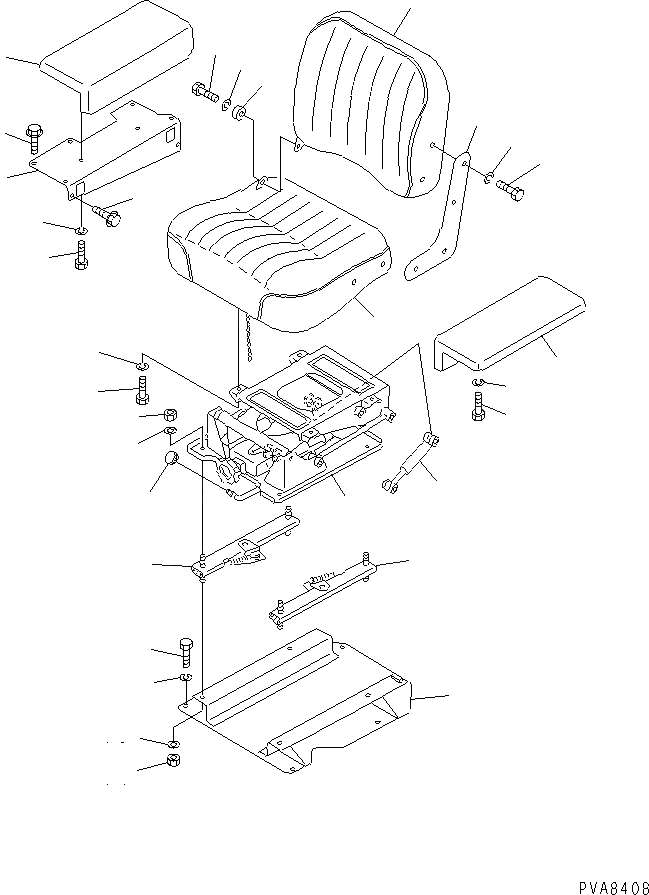 PVA8408