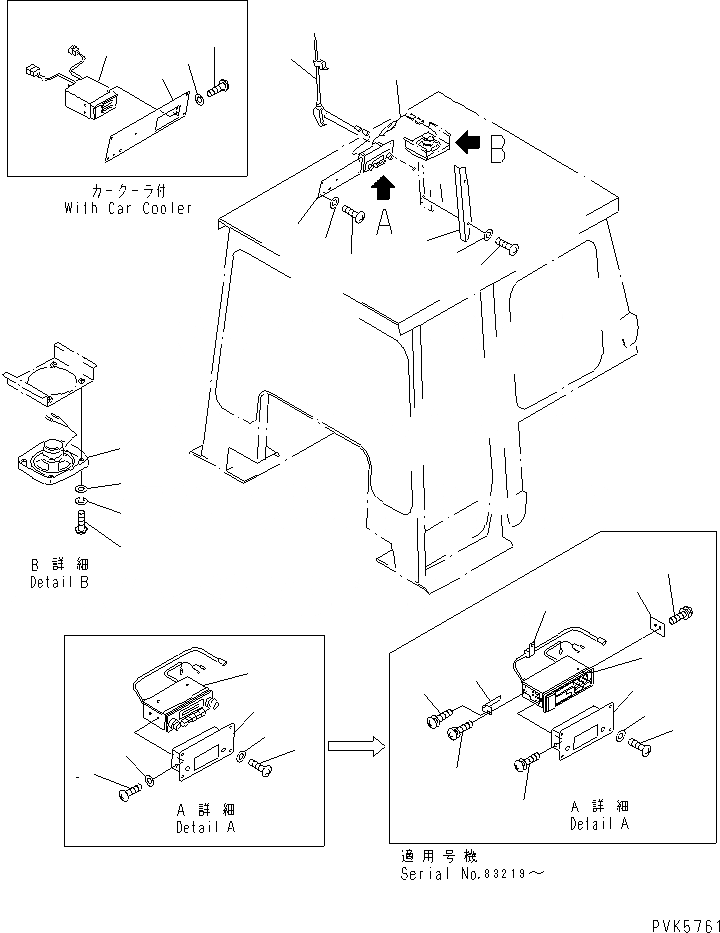 カークーラ付
With Car Cooler

B

A

B 詳 細
Detail B

A 詳 細
Detail A

A 詳 細
Detail A

適 用 号 機
Serial No.83219～

PVK5761