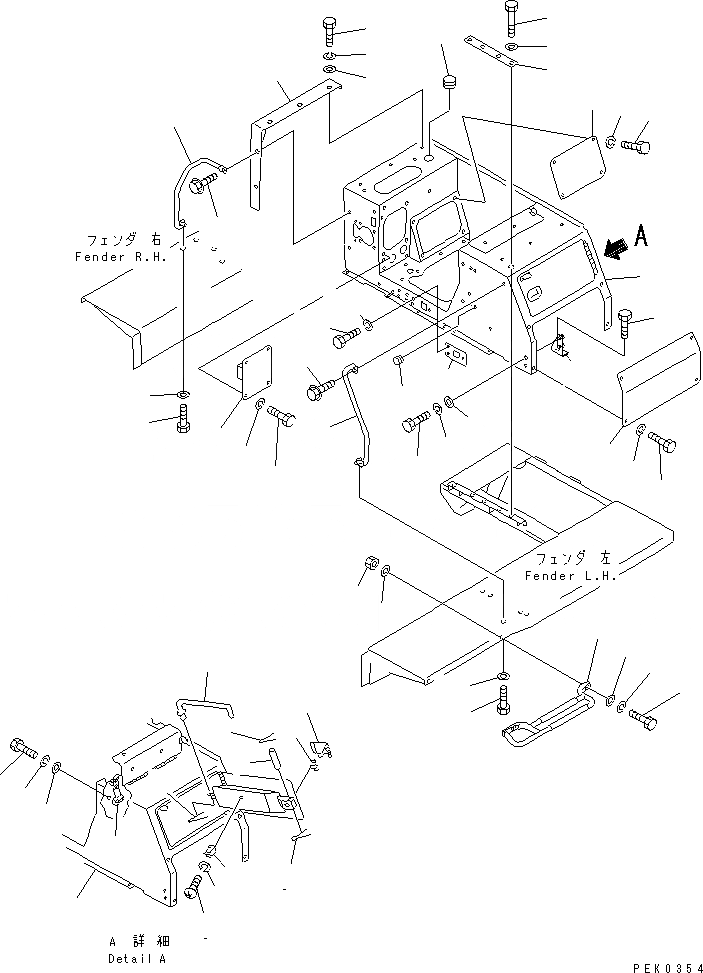 フェンダ 右
Fender R.H.

A

フェンダ 左
Fender L.H.

A 詳細
Detail A

PEK0354