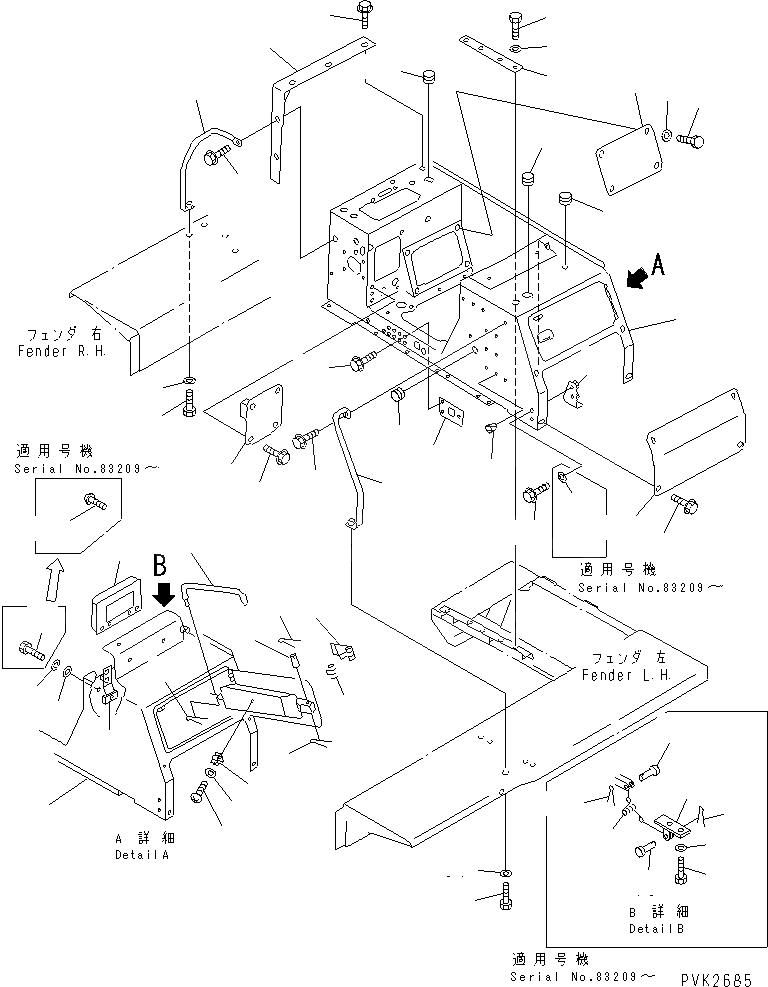 A

フェンダ 右
Fender R.H.

適用号機
Serial No.83209～

B

適用号機
Serial No.83209～

フェンダ 左
Fender L.H.

A 詳細
Detail A

B 詳細
Detail B

適用号機
Serial No.83209～

PVK2685