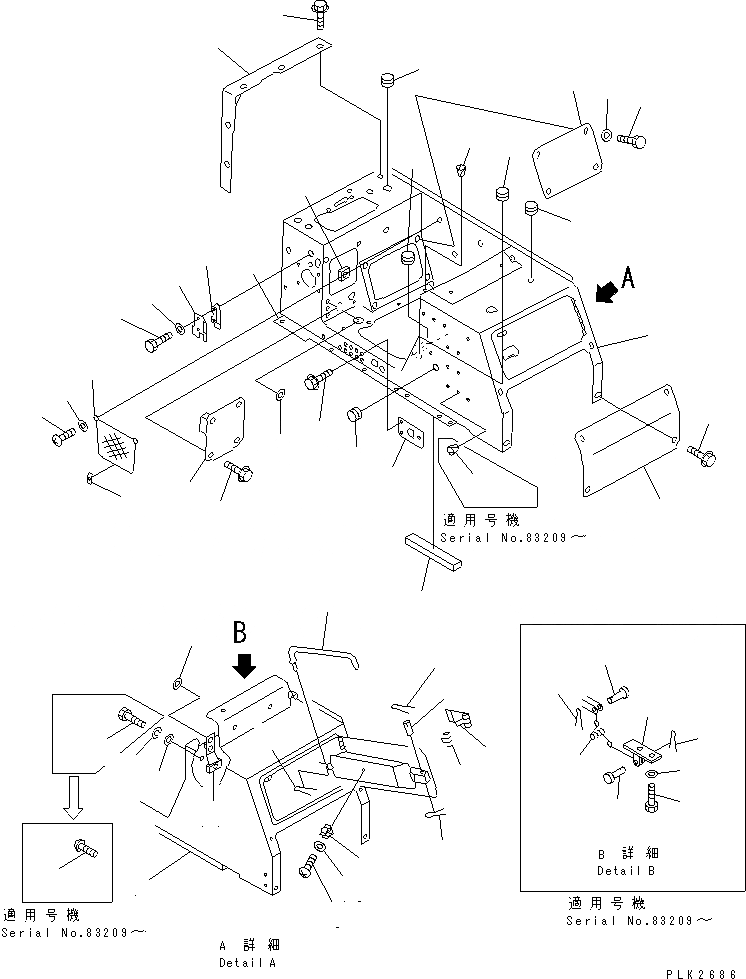 A

適用号機
Serial No.83209～

B

B 詳細
Detail B

適用号機
Serial No.83209～

適用号機
Serial No.83209～

A 詳細
Detail A

PLK2686