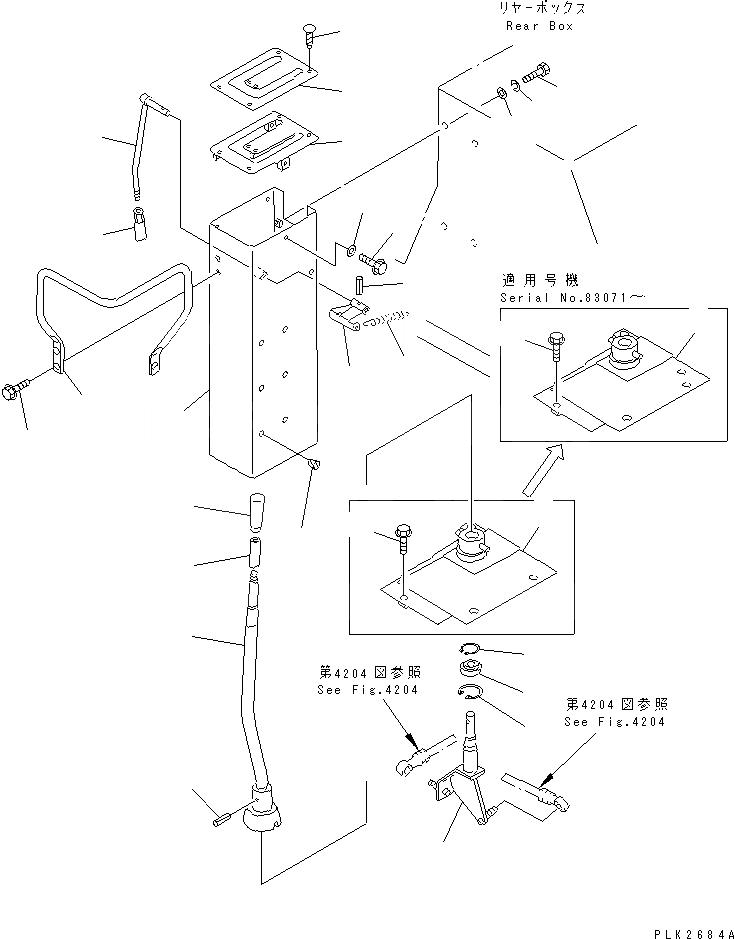 リヤーボックス
Rear Box

適用号機
Serial No.83071～

第4204図参照
See Fig.4204

第4204図参照
See Fig.4204

PLK2684A