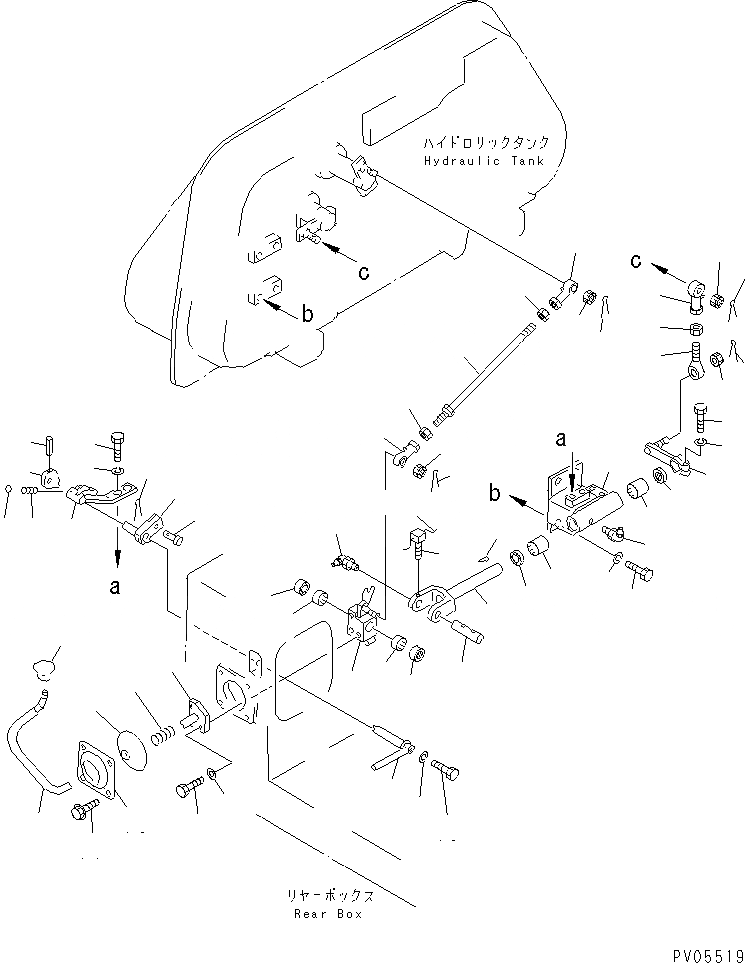 ハイドロリックタンク
Hydraulic Tank

c

b

c

a

b

a

リヤーボックス
Rear Box

PV05519