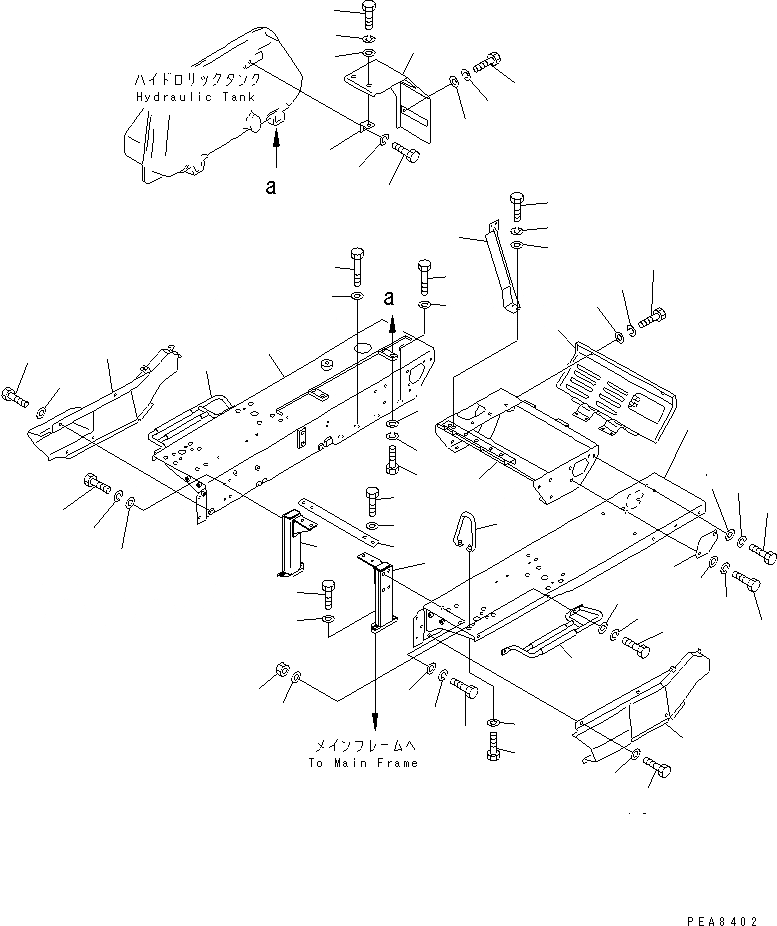 ハイドロリックタンク
Hydraulic Tank

a

a

メインフレームへ
To Main Frame

PEA8402