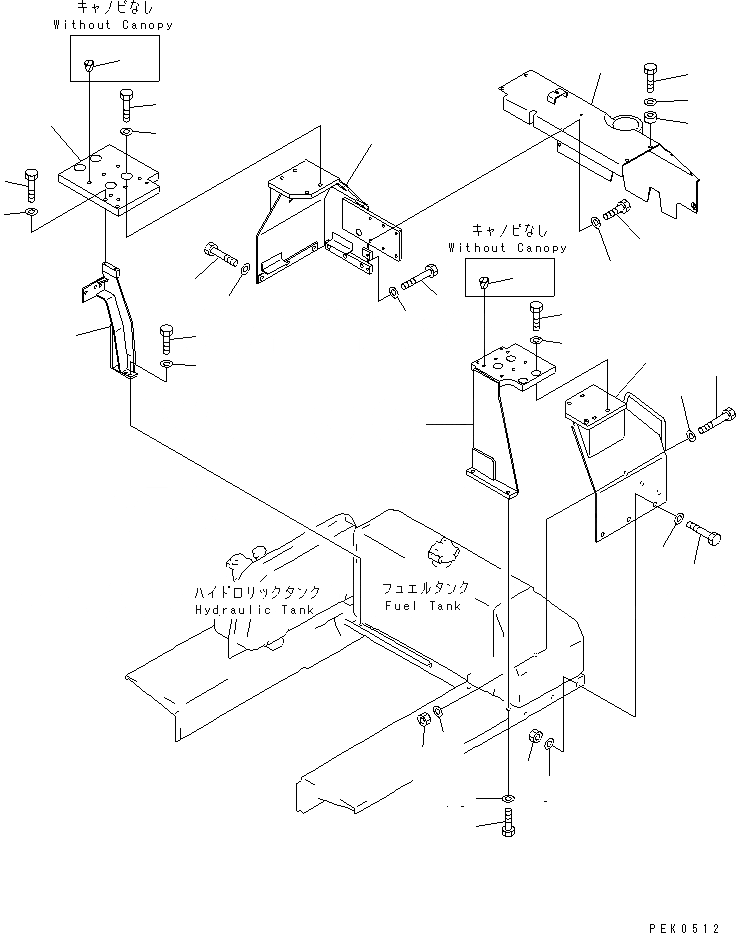 キャノピなし
Without Canopy

キャノピなし
Without Canopy

ハイドロリックタンク
Hydraulic Tank

フュエルタンク
Fuel Tank

PEK0512