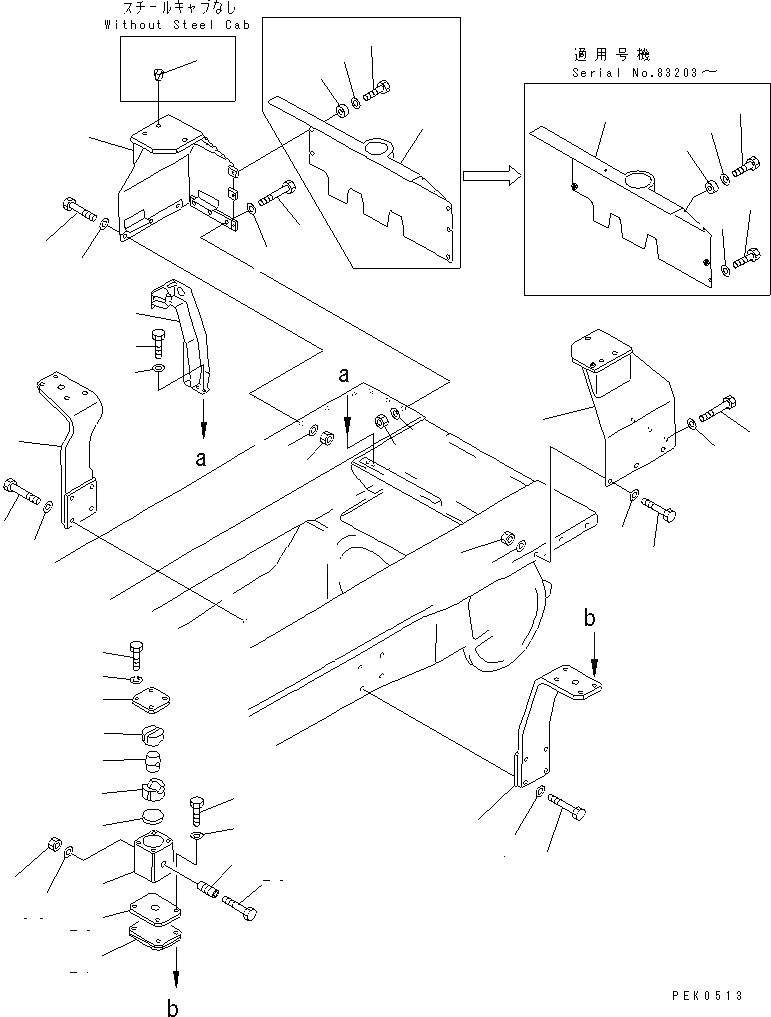 スチールキャブなし
Without Steel Cab

適用号機
Serial No.83203～

a

a

b

b

PEK0513