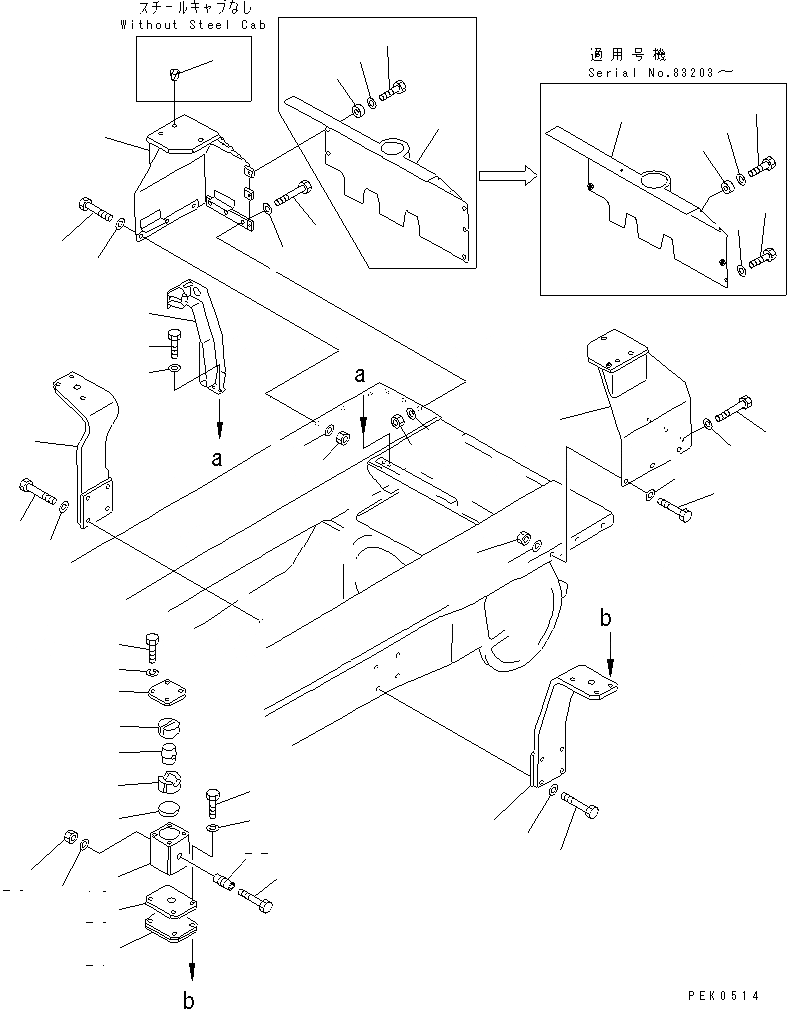 スチールキャブなし
Without Steel Cab

適用号機
Serial No.83203～

a
a
b
b

PEK0514