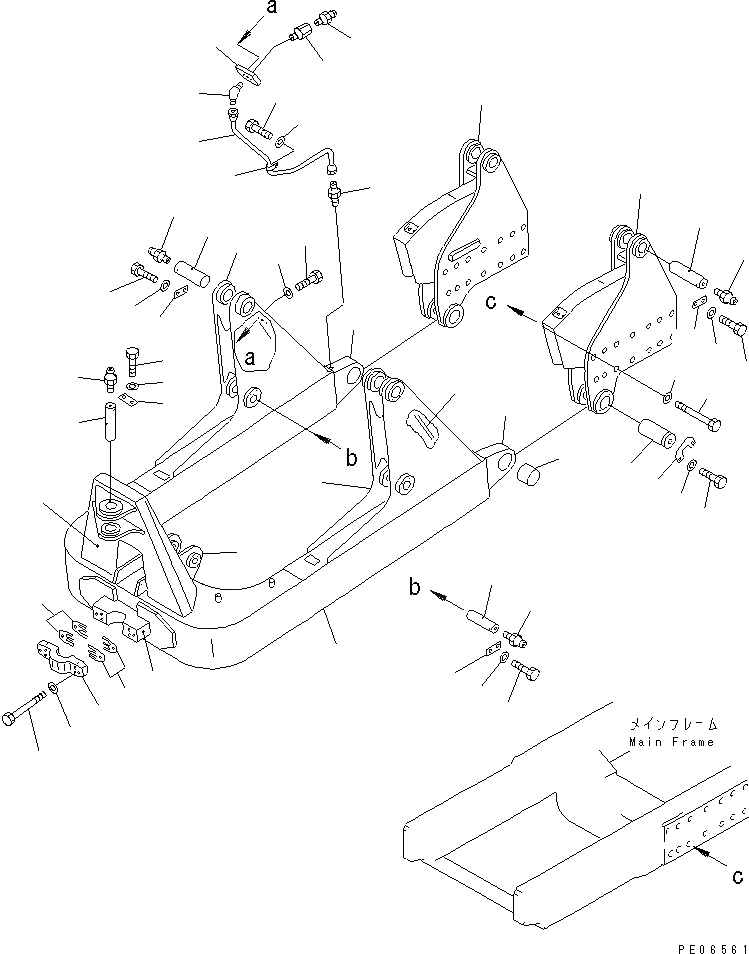 a

a

b

c

b

メインフレーム
Main Frame

c

PE06561