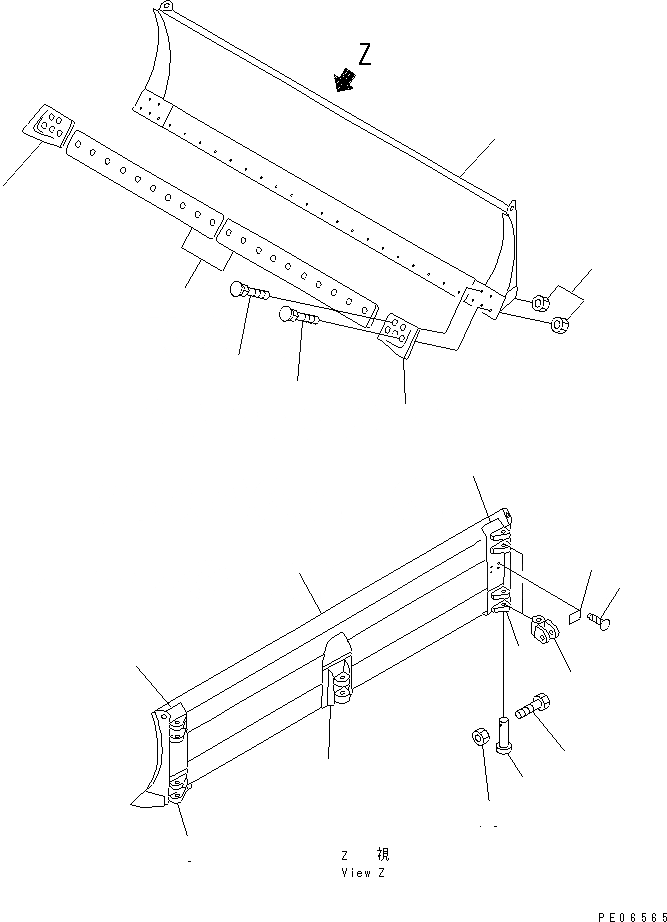 Z

Z 視
View Z

PE06565