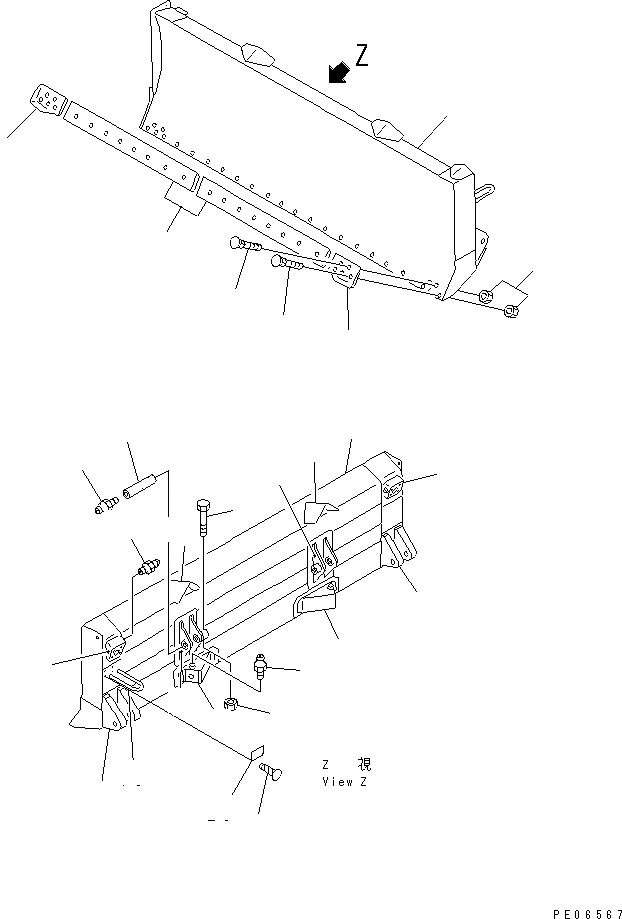 Z

Z 視
View Z

PE06567