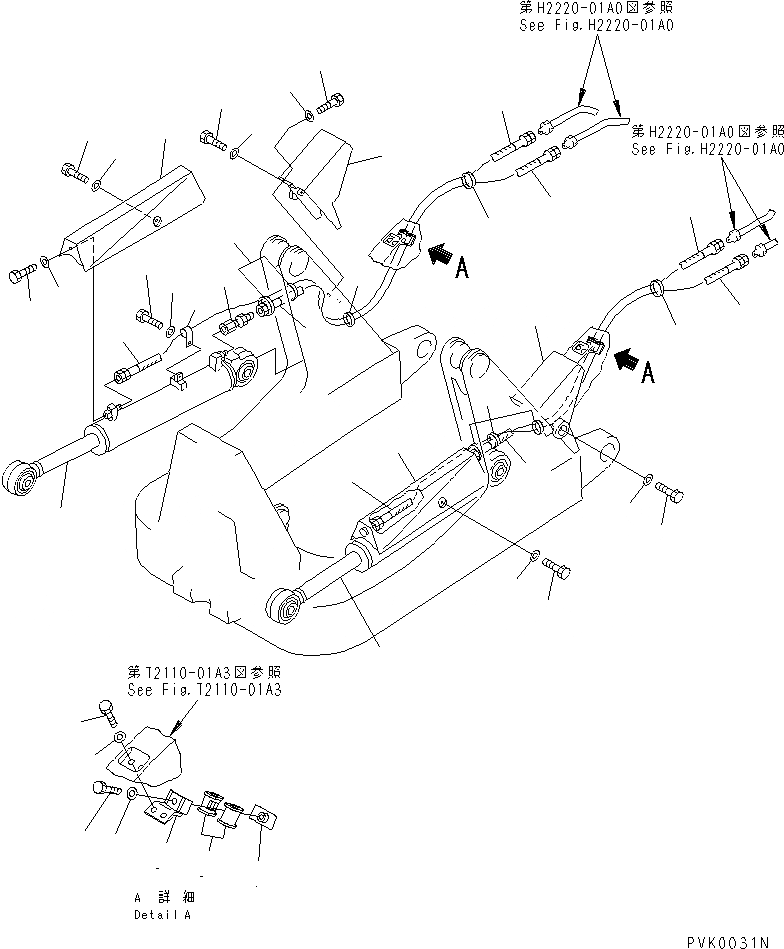 第H2220-01A0図参照
See Fig.H2220-01A0

第H2220-01A0図参照
See Fig.H2220-01A0

A

A

第T2110-01A3図参照
See Fig.T2110-01A3

A 詳細
Detail A

PVK0031N