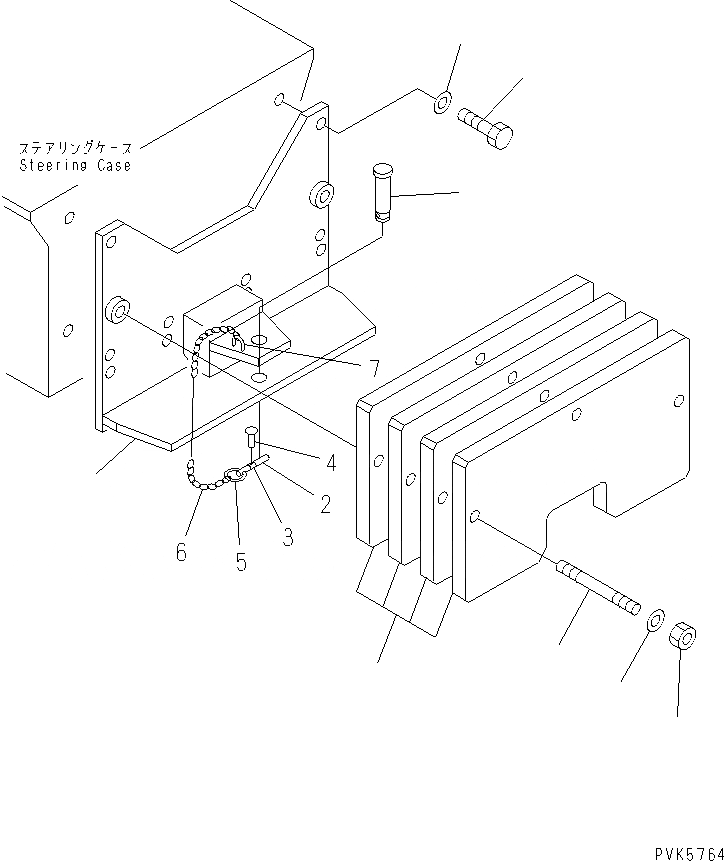 ステアリングケース
Steering Case

7
4
2
3
6
5

PVK5764