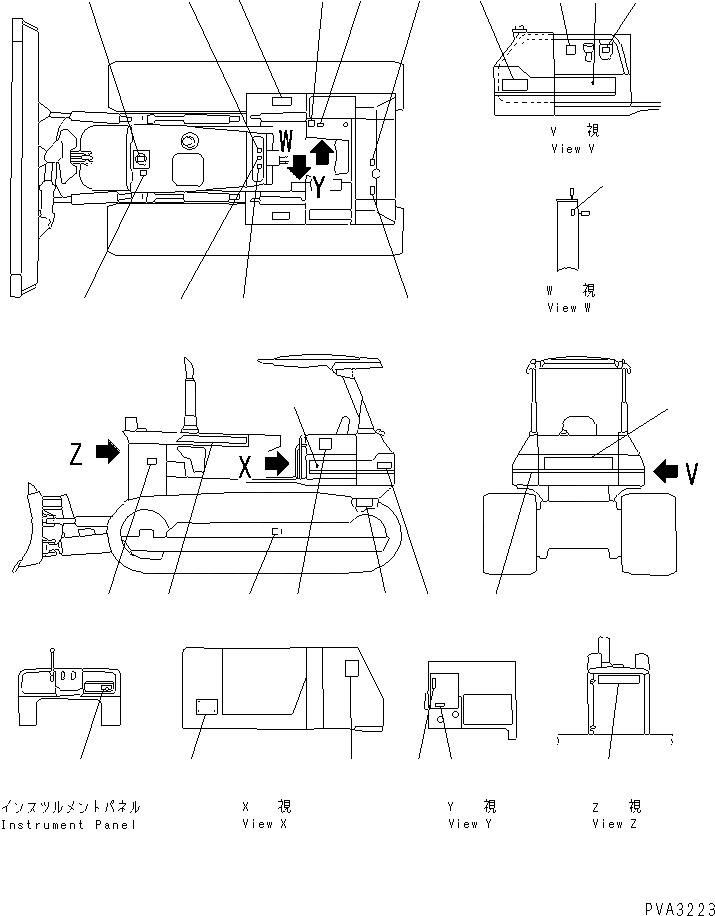 W
Y
V 視
View V
W 視
View W
Z
X
V
インスツルメントパネル
Instrument Panel
X 視
View X
Y 視
View Y
Z 視
View Z
PVA3223