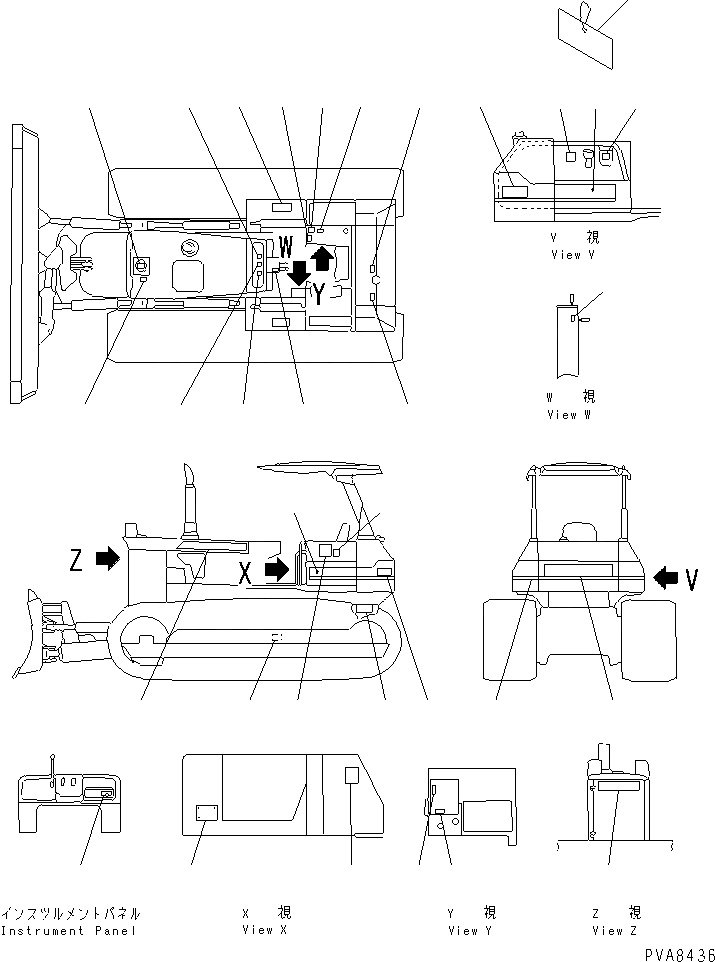 W
Y
V 視
View V
W 視
View W
Z
X
V
インスツルメントパネル
Instrument Panel
X 視
View X
Y 視
View Y
Z 視
View Z
PVA8436