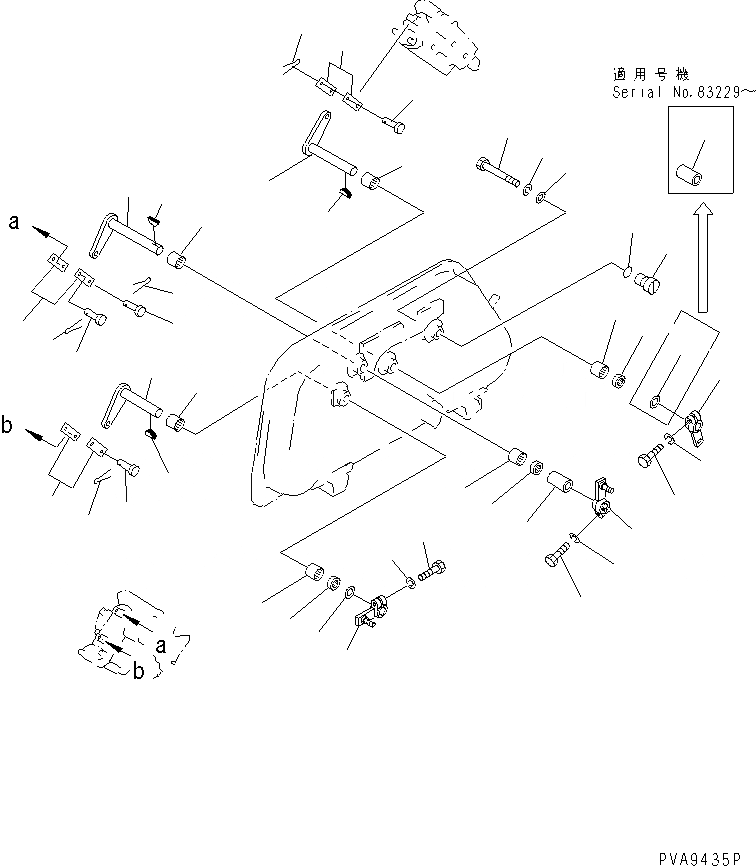 適用号機
Serial No.83229～

a

b

a

b

PVA9435P