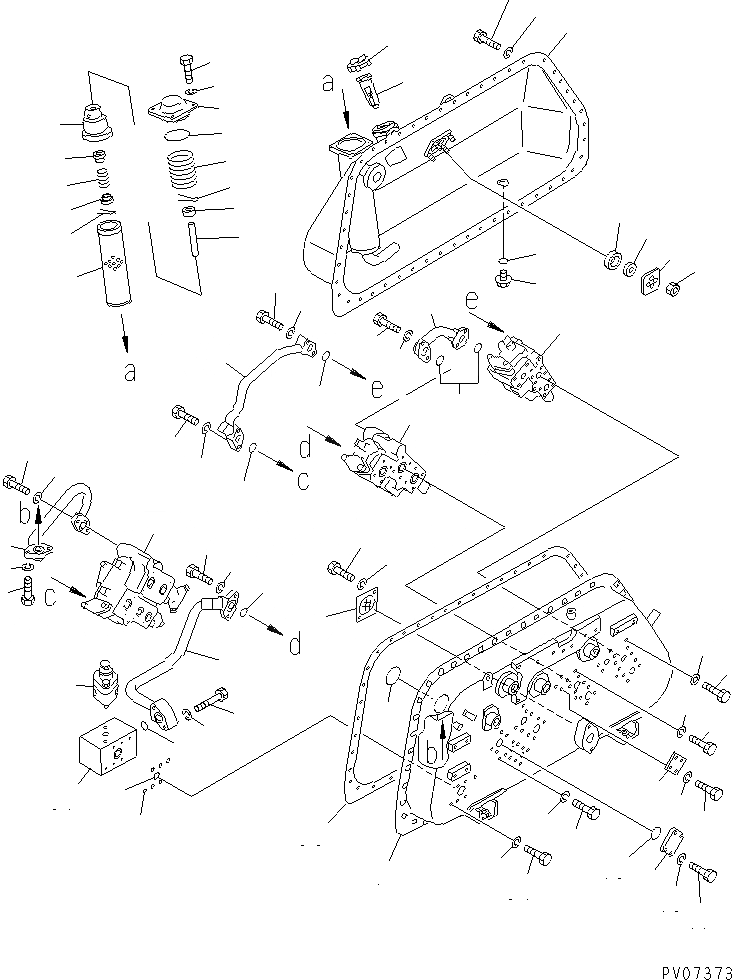 a
a
e
e
d
c
b
c
d
b
PV07373