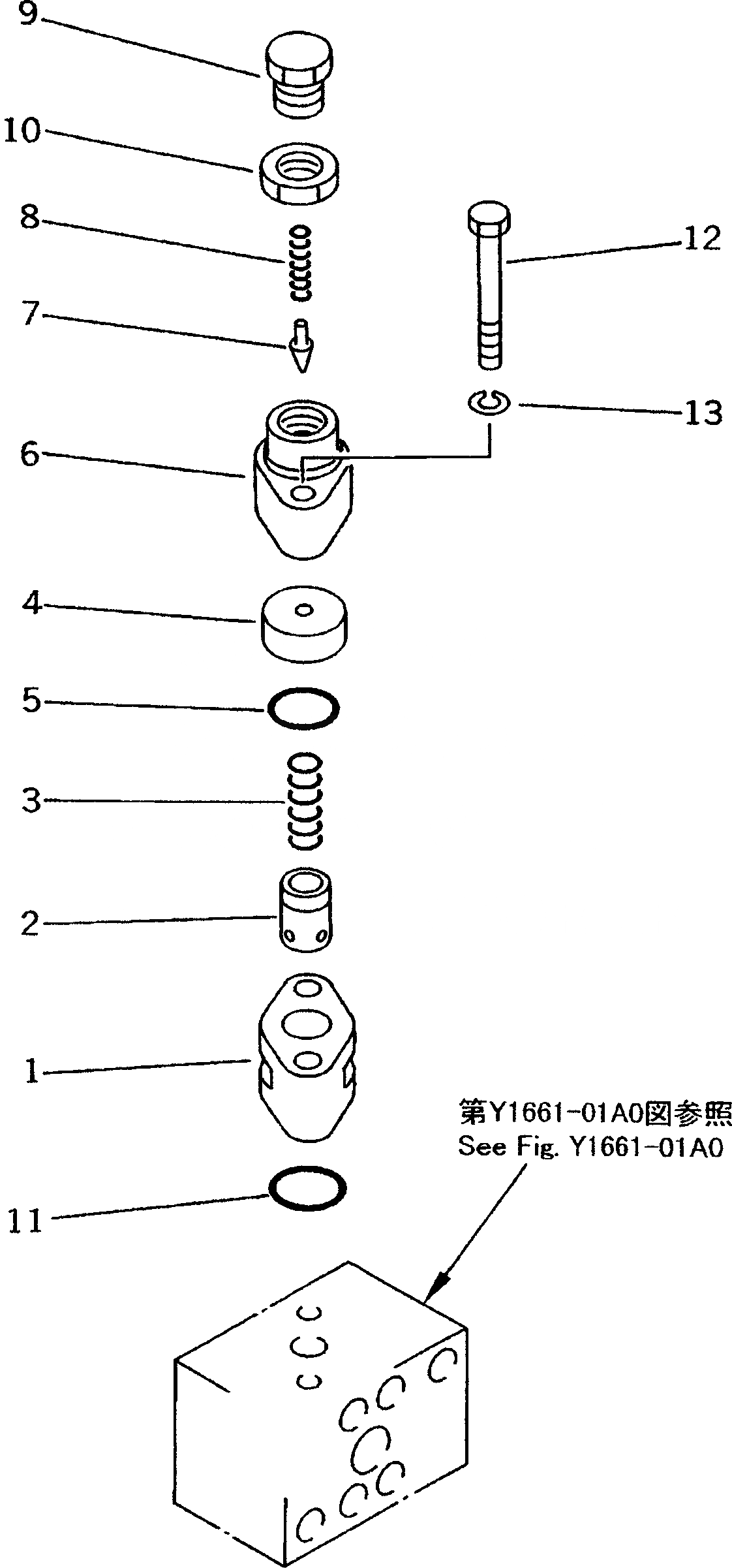 9
10
8
12
7
13
6
4
5
3
2
1
第Y1661-01A0図参照
See Fig. Y1661-01A0
11