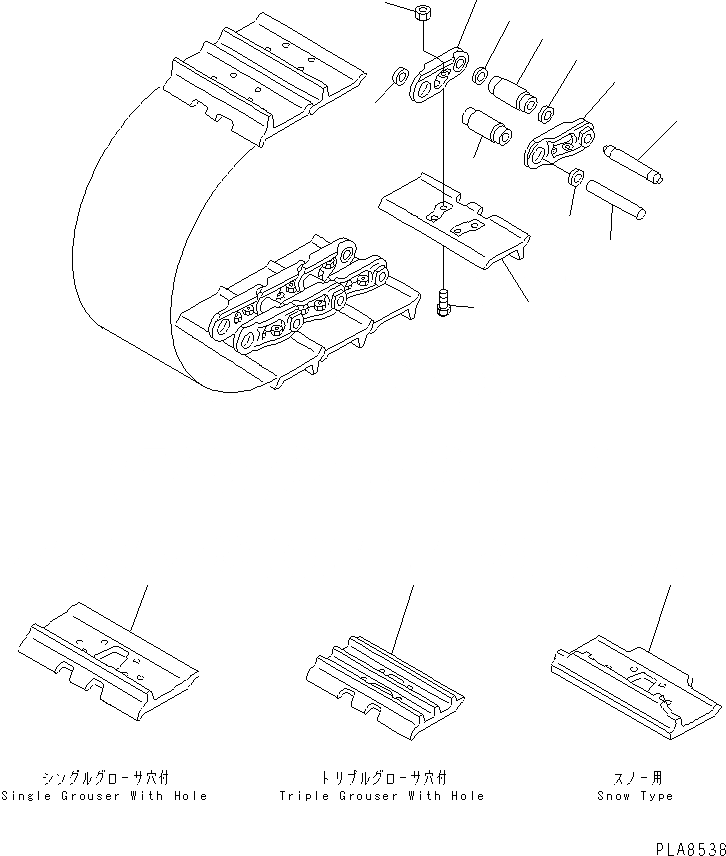 シングルグローサ穴付
Single Grouser With Hole

トリプルグローサ穴付
Triple Grouser With Hole

スノー用
Snow Type

PLA8538