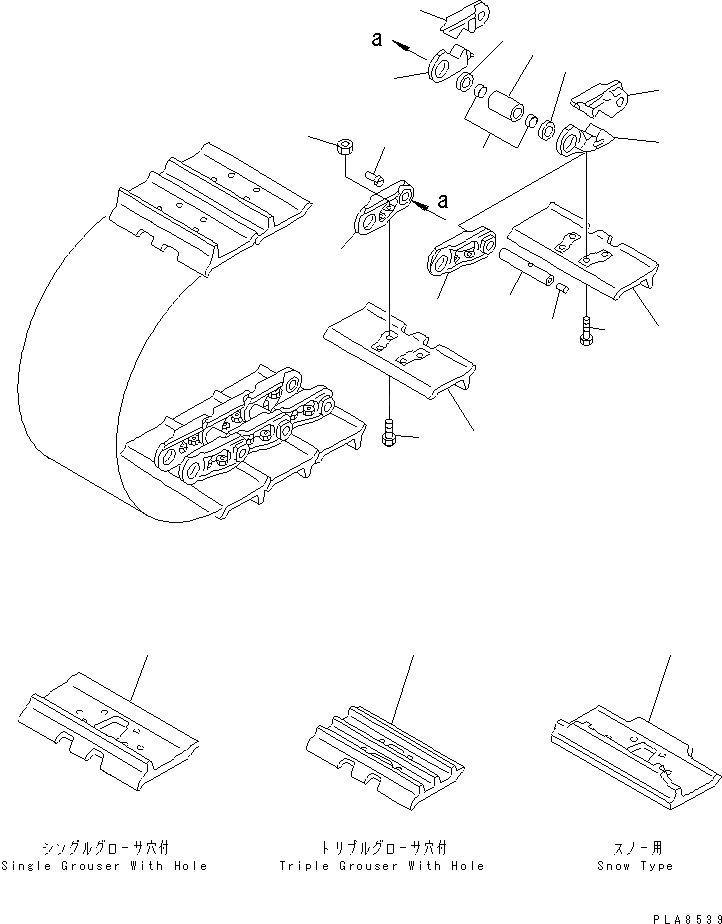 a

a

シングルグローサ穴付
Single Grouser With Hole

トリプルグローサ穴付
Triple Grouser With Hole

スノー用
Snow Type

PLA8539