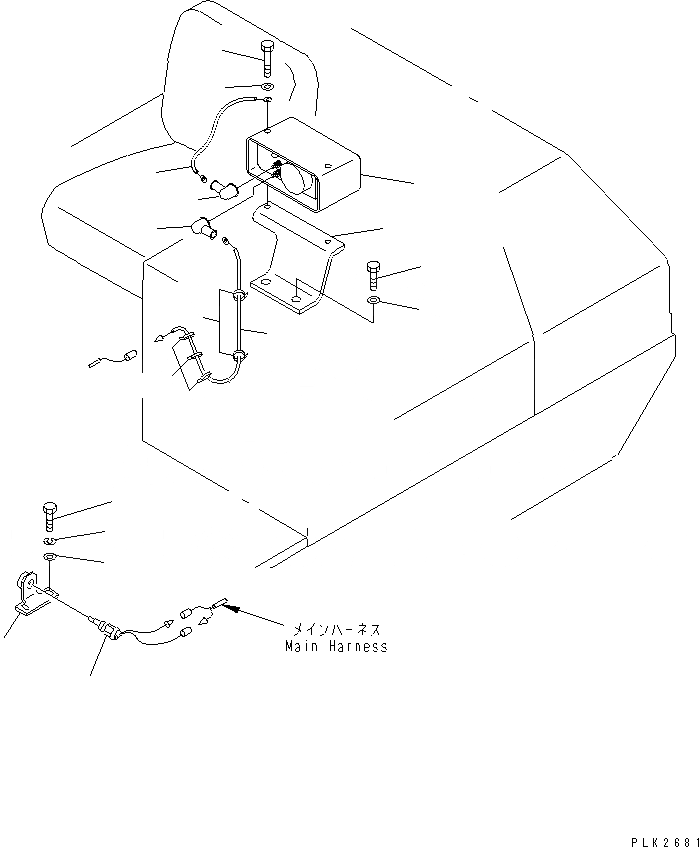 メインハーネス
Main Harness

PLK2681