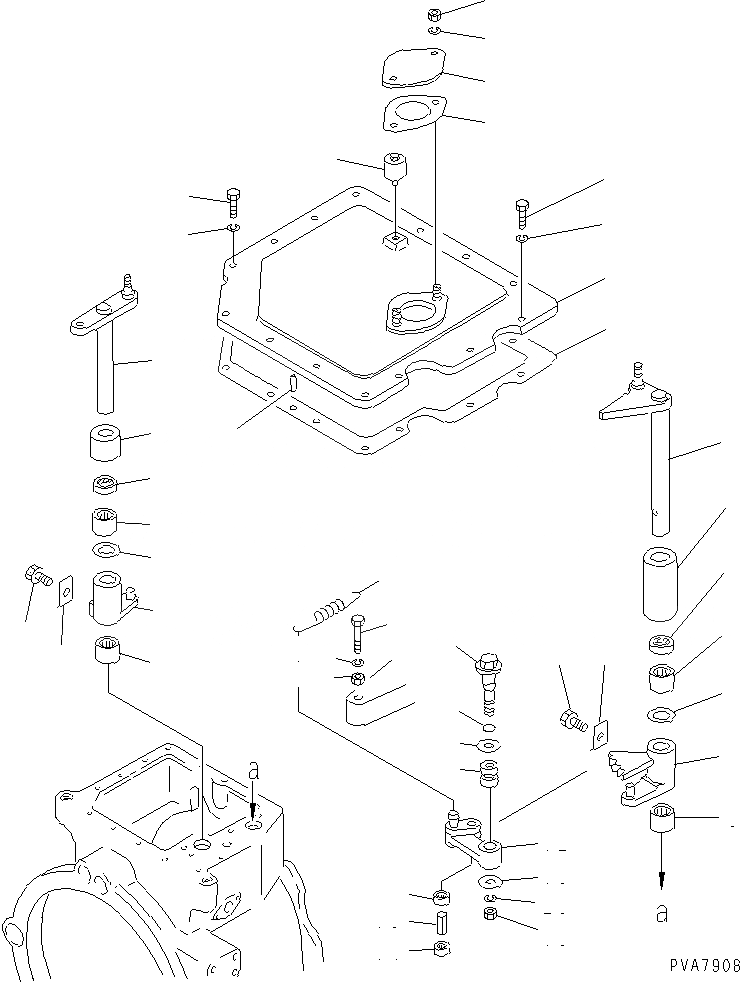 a

a

PVA7908