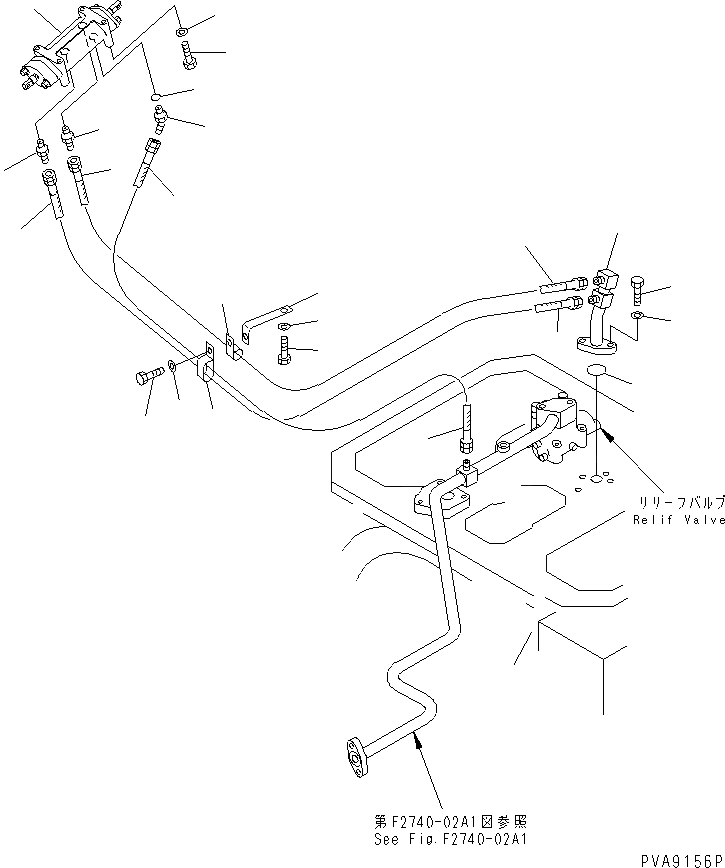 リリーフバルブ
Relif Valve

第F2740-02A1図参照
See Fig.F2740-02A1

PVA9156P